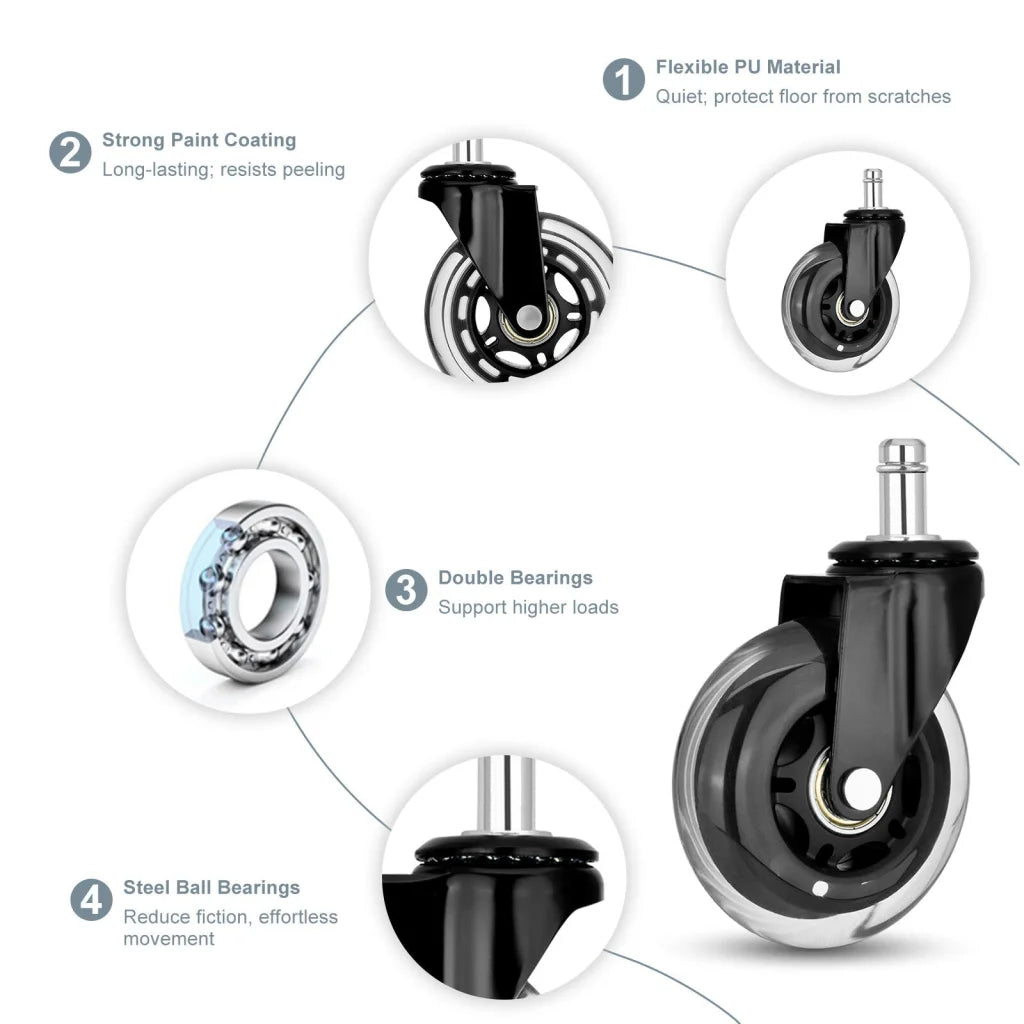 1 Flexible PU Material
Quiet; protect floor from scratches

2 Strong Paint Coating
Long-lasting; resists peeling

3 Double Bearings
Support higher loads

4 Steel Ball Bearings
Reduce fiction, effortless movement