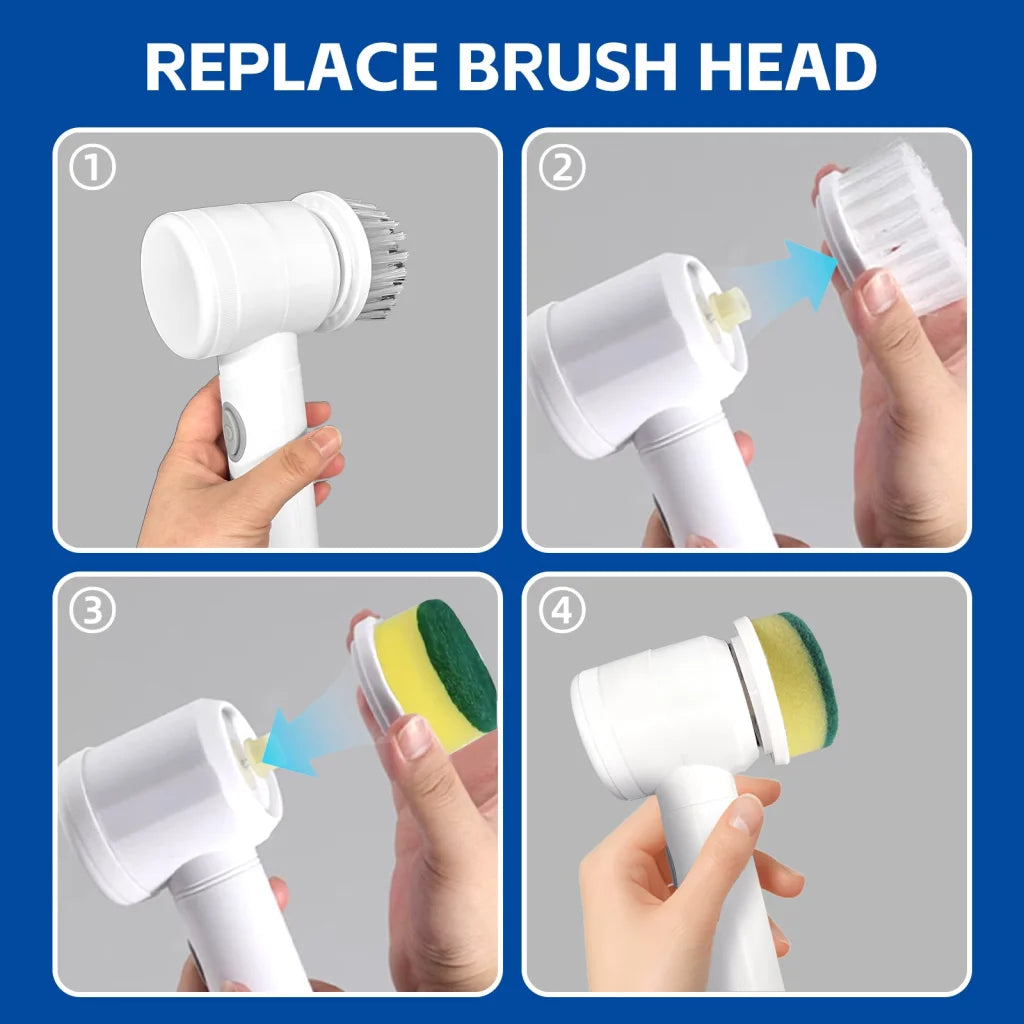 REPLACE BRUSH HEAD

①

②

③

④