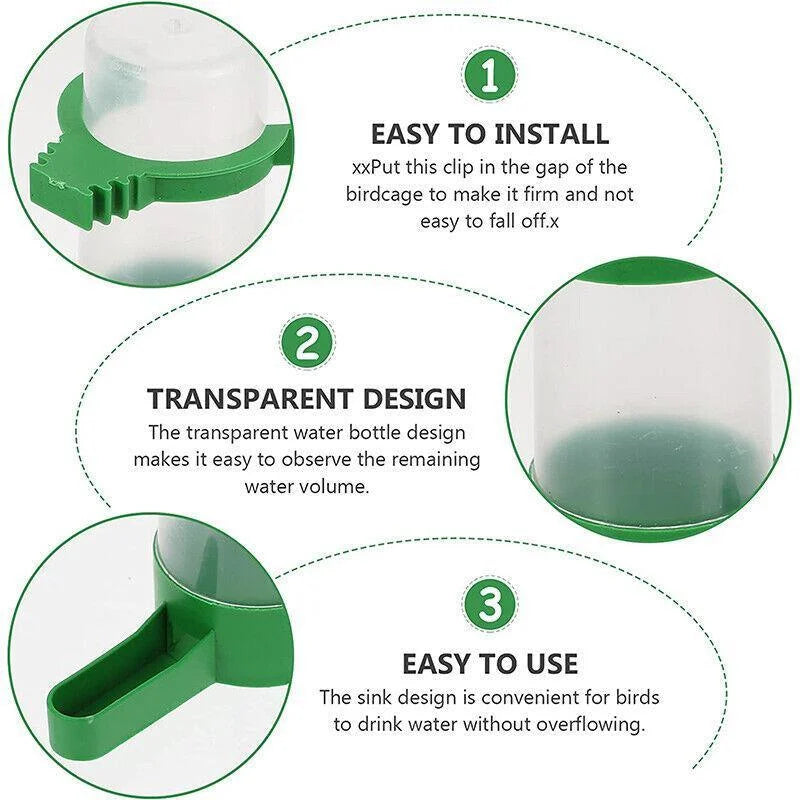 1

EASY TO INSTALL

xxPut this clip in the gap of the birdcage to make it firm and not easy to fall off.x

2

TRANSPARENT DESIGN

The transparent water bottle design makes it easy to observe the remaining water volume.

3

EASY TO USE

The sink design is convenient for birds to drink water without overflowing.