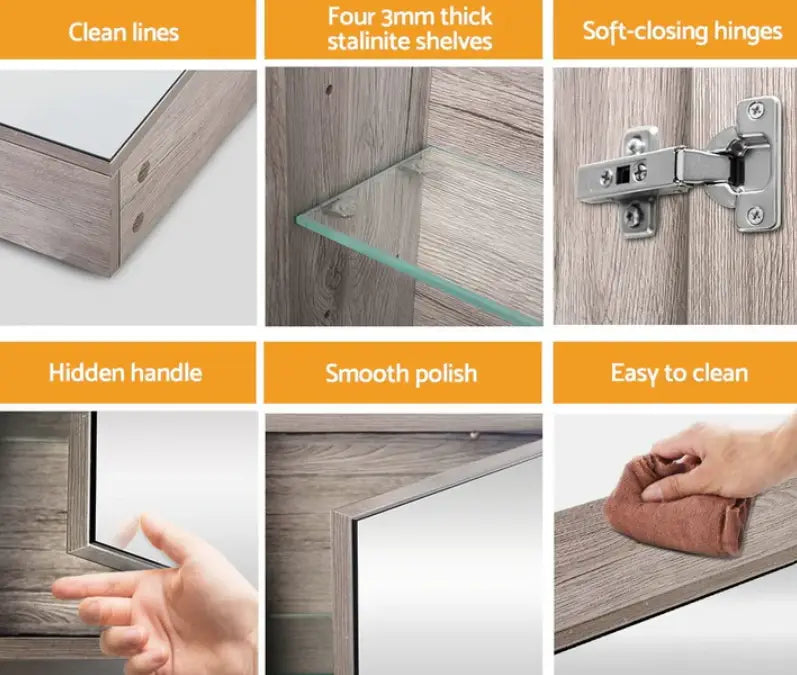 Clean lines

Four 3mm thick stalinite shelves

Soft-closing hinges

Hidden handle

Smooth polish

Easy to clean