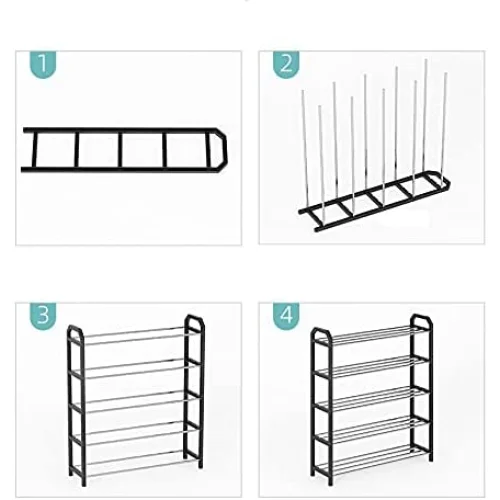 1

2

3

4