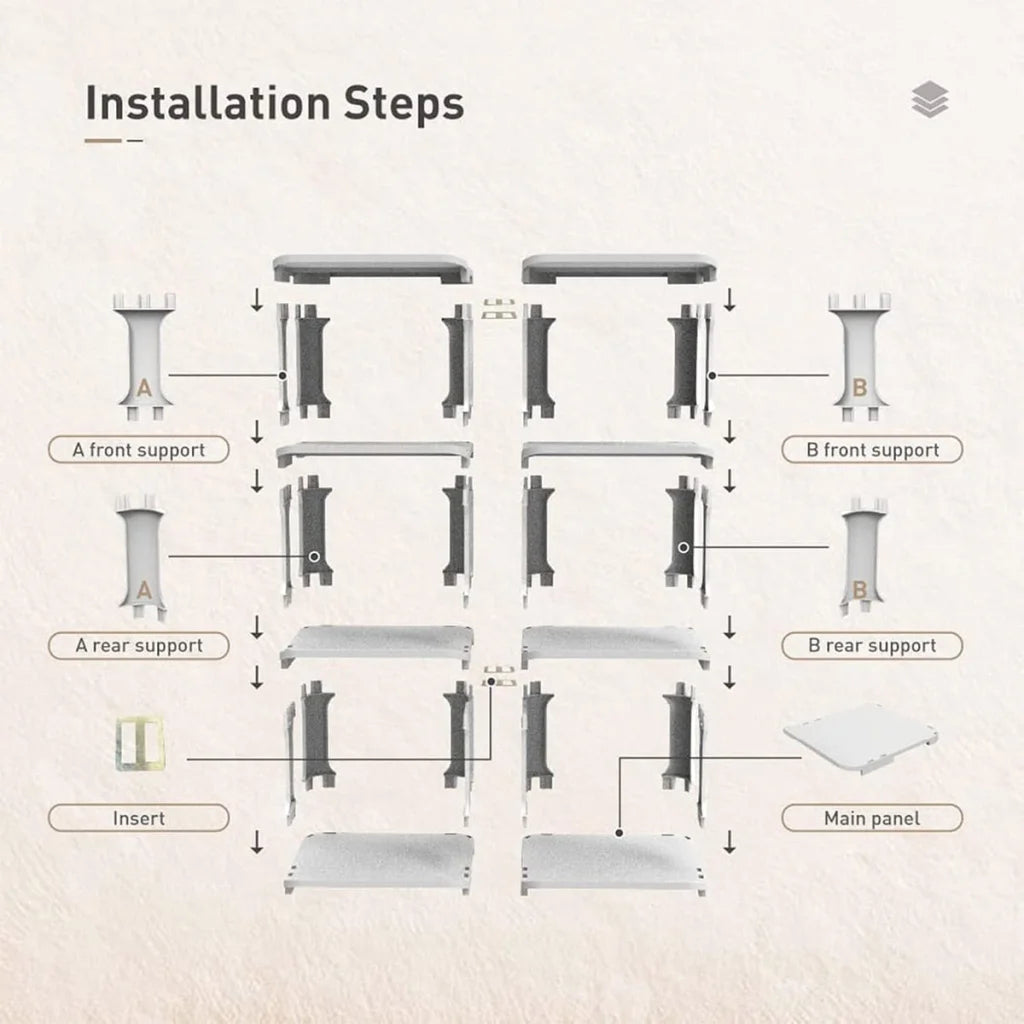 Installation Steps

A

A front support

A

A rear support

Insert

B

B front support

B

B rear support

Main panel