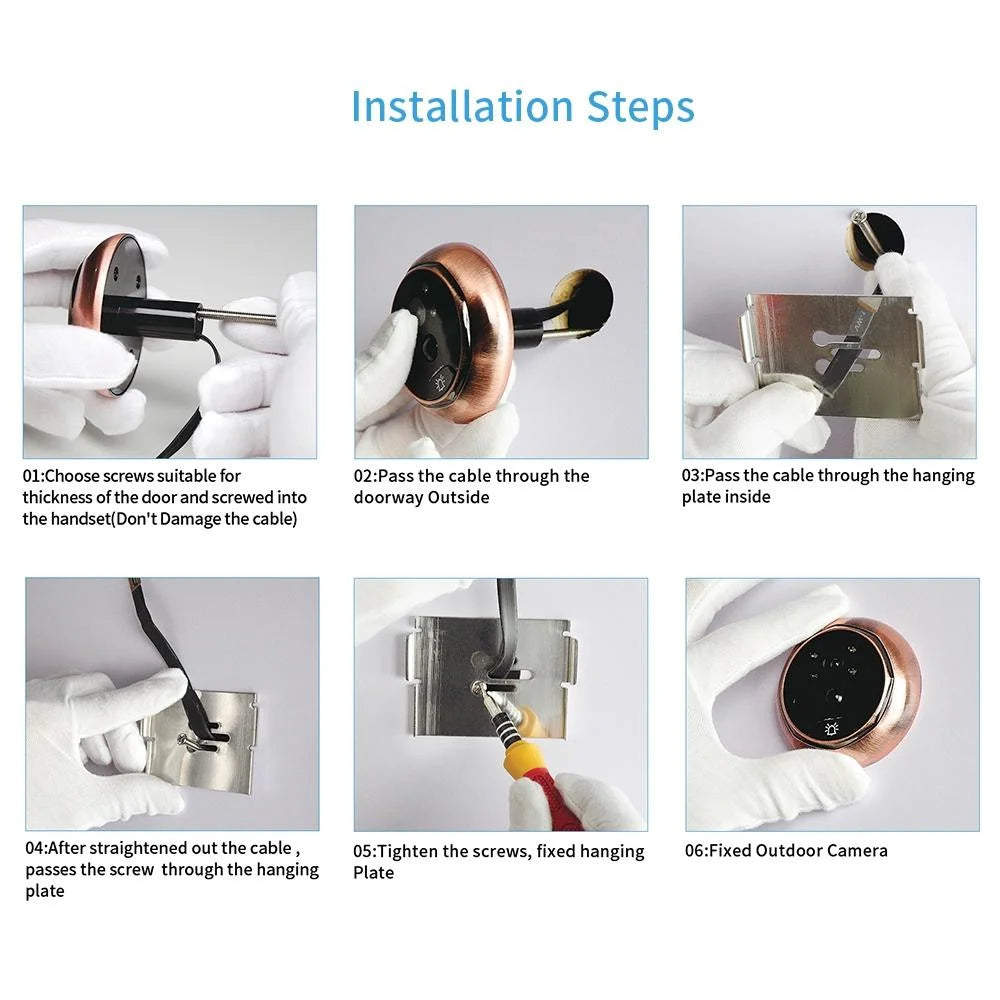 Installation Steps

01:Choose screws suitable for thickness of the door and screwed into the handset(Don't Damage the cable)

02:Pass the cable through the doorway Outside

03:Pass the cable through the hanging plate inside

04:After straightened out the cable , passes the screw through the hanging plate

05:Tighten the screws, fixed hanging Plate

06:Fixed Outdoor Camera