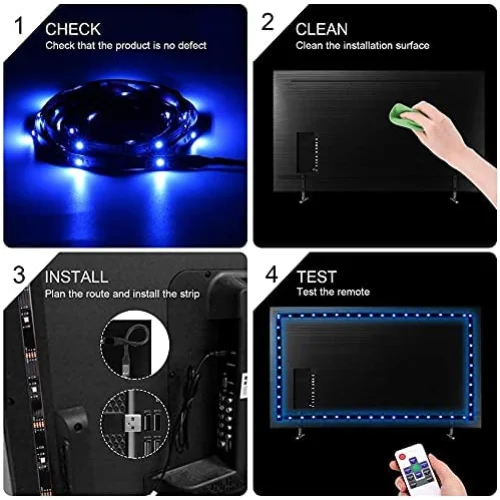 1 CHECK
Check that the product is no defect

2 CLEAN
Clean the installation surface

3 INSTALL
Plan the route and install the strip

4 TEST
Test the remote