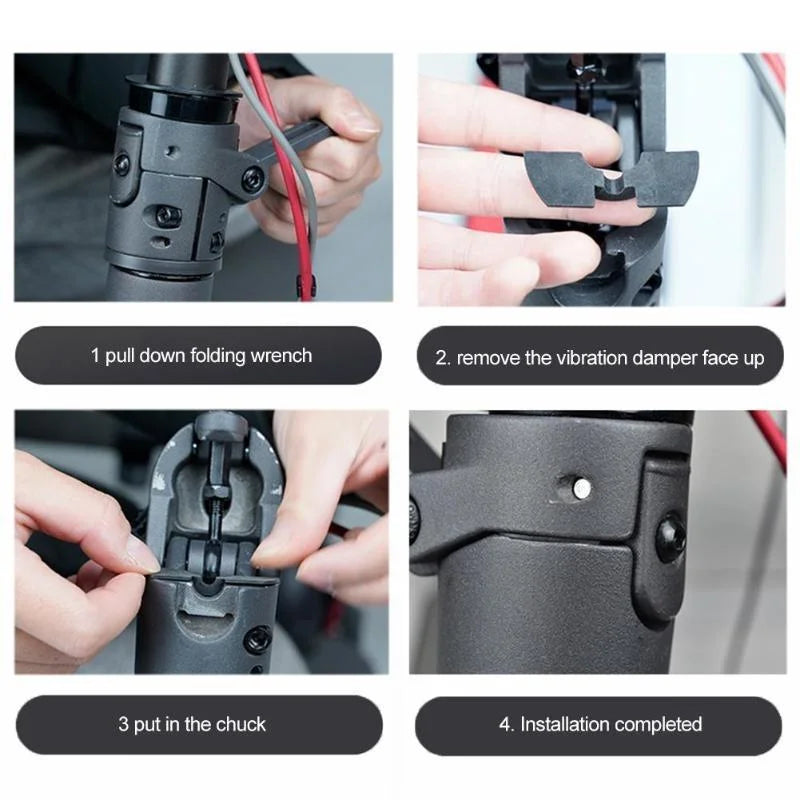 1 pull down folding wrench

2. remove the vibration damper face up

3 put in the chuck

4. Installation completed