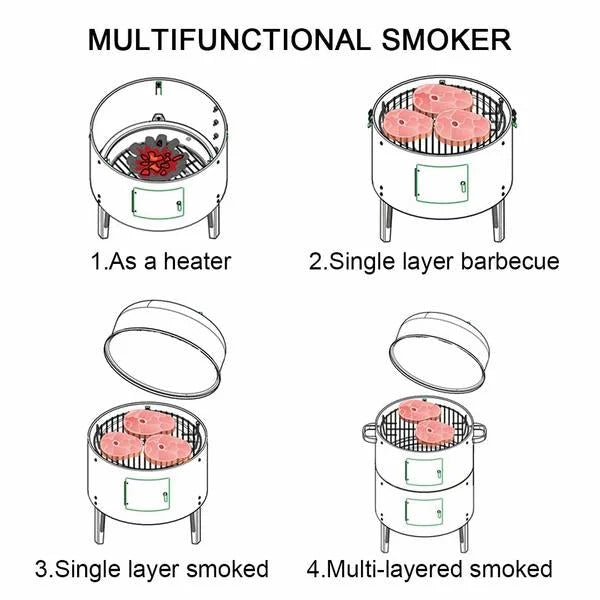 MULTIFUNCTIONAL SMOKER

1.As a heater

2.Single layer barbecue

3.Single layer smoked

4.Multi-layered smoked