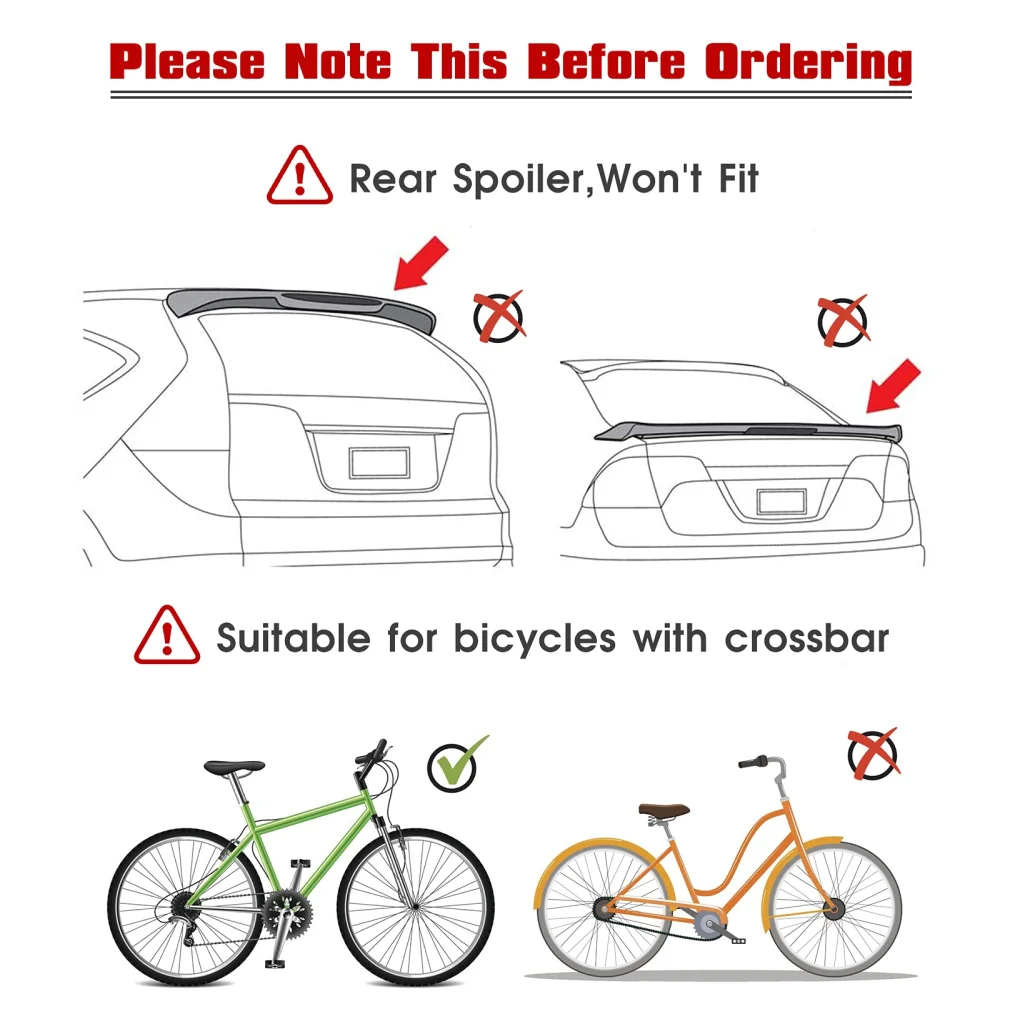 Please Note This Before Ordering

Rear Spoiler,Won't Fit

Suitable for bicycles with crossbar