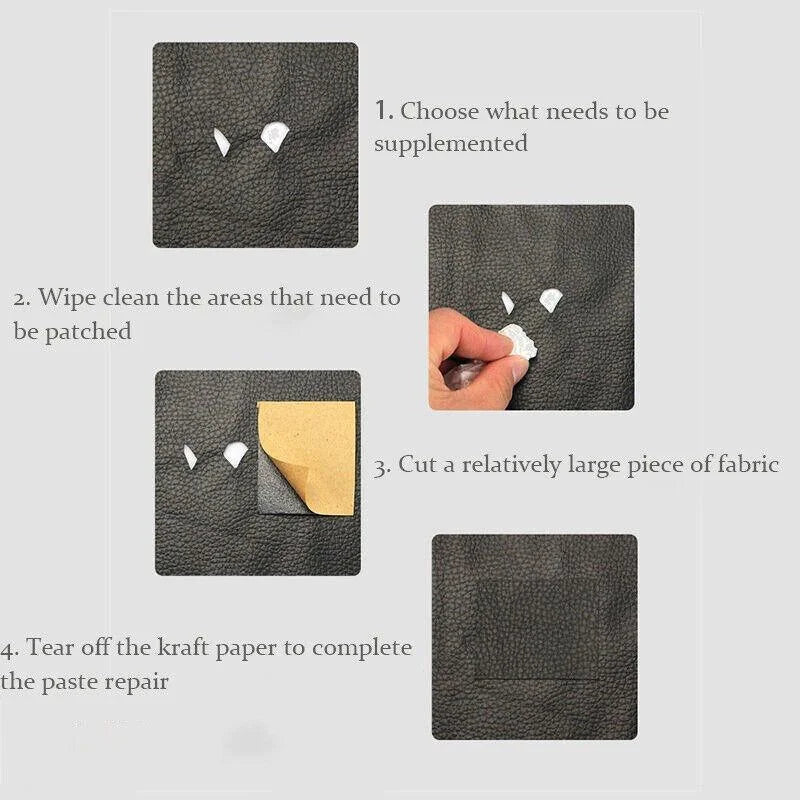 1. Choose what needs to be supplemented

2. Wipe clean the areas that need to be patched

3. Cut a relatively large piece of fabric

4. Tear off the kraft paper to complete the paste repair