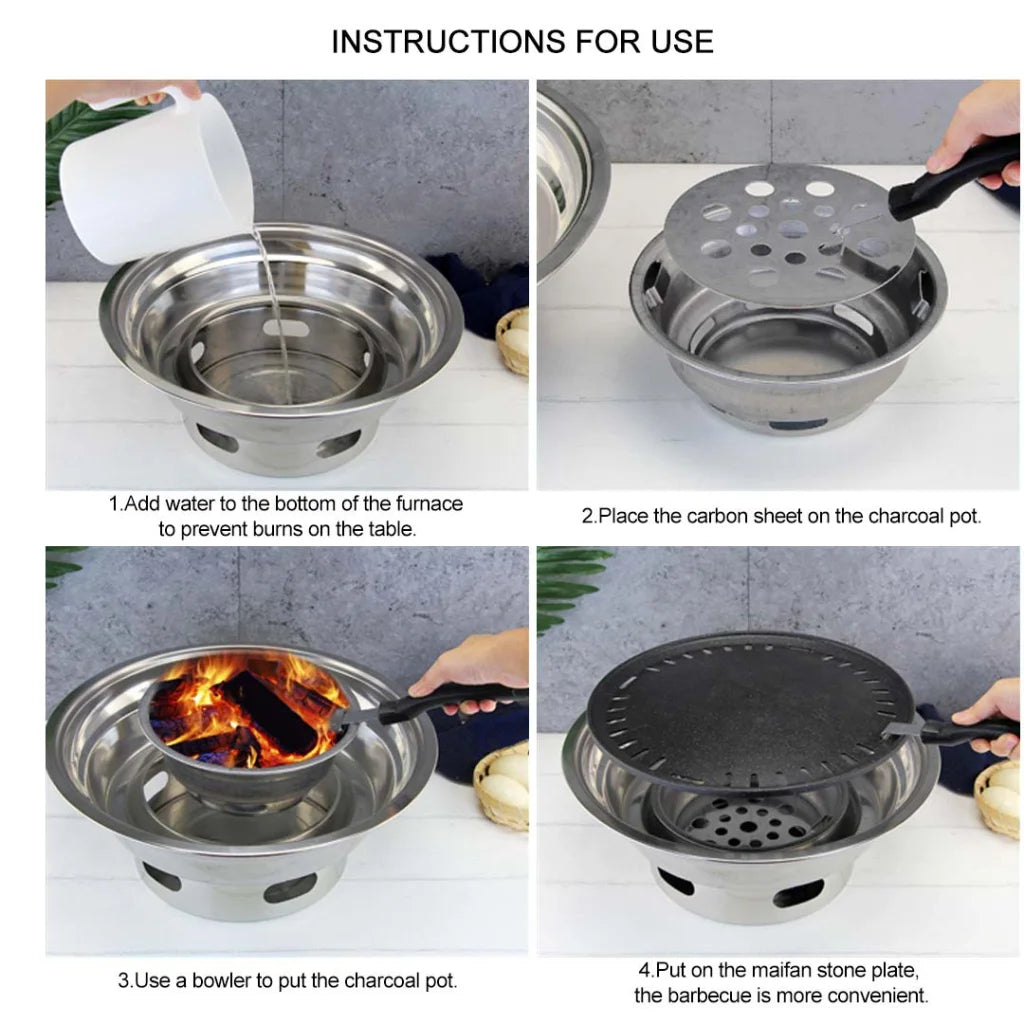 INSTRUCTIONS FOR USE

1.Add water to the bottom of the furnace to prevent burns on the table.

2.Place the carbon sheet on the charcoal pot.

3.Use a bowler to put the charcoal pot.

4.Put on the maifan stone plate, the barbecue is more convenient.