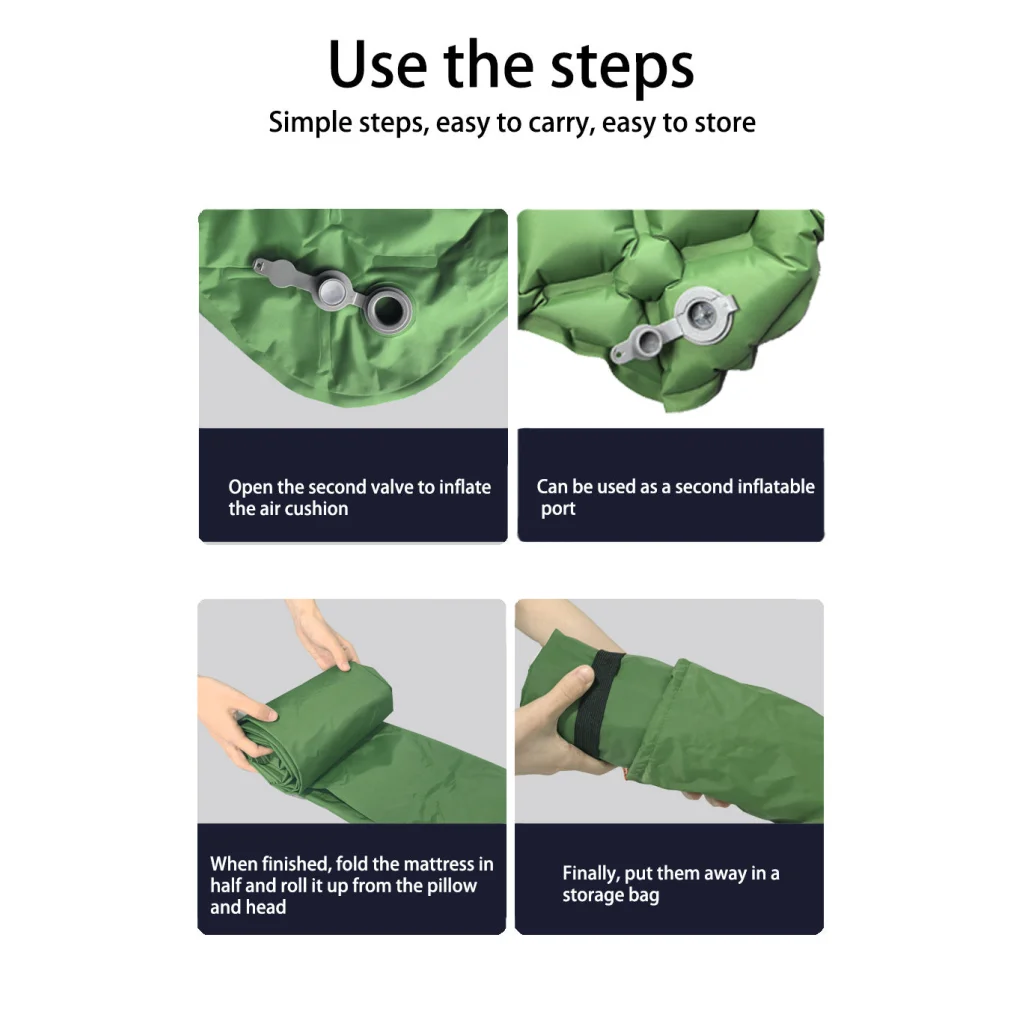 Use the steps

Simple steps, easy to carry, easy to store

Open the second valve to inflate the air cushion

Can be used as a second inflatable port

When finished, fold the mattress in half and roll it up from the pillow and head

Finally, put them away in a storage bag