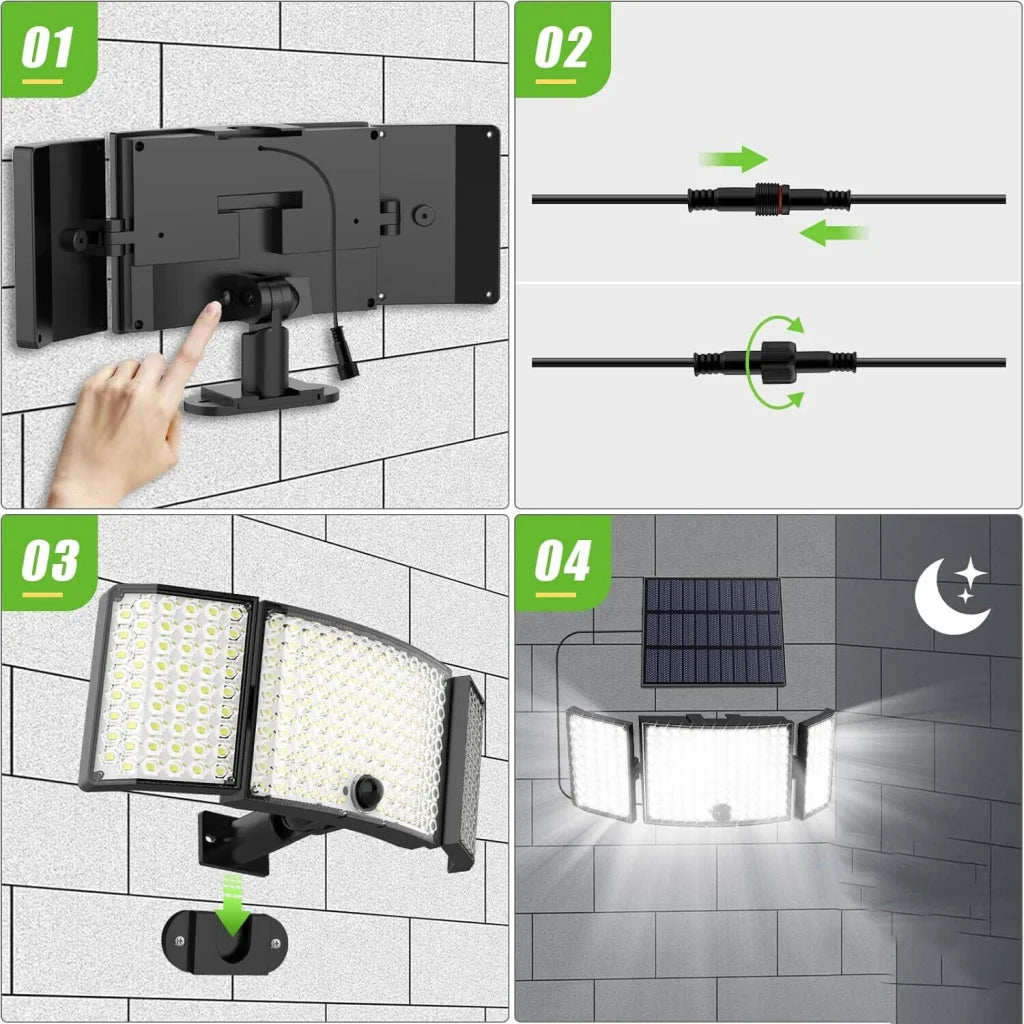 01

02

03

04