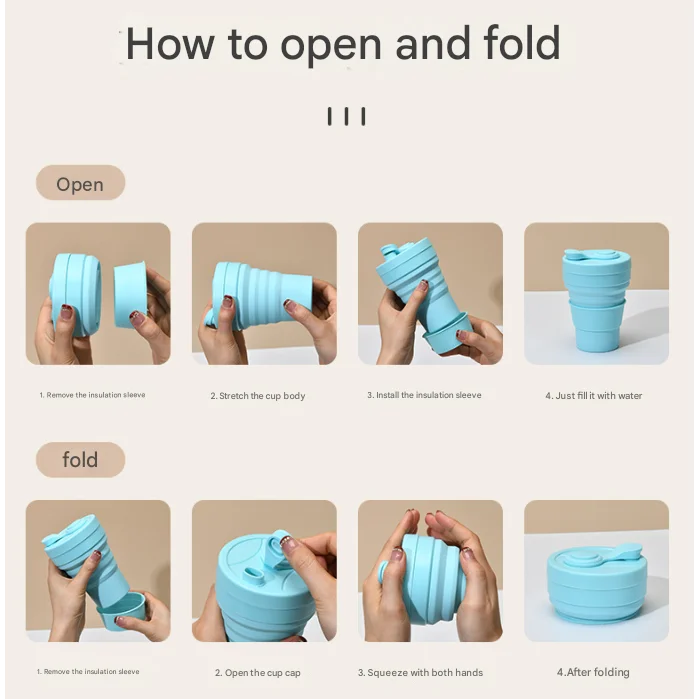 How to open and fold

Open

1. Remove the insulation sleeve

2. Stretch the cup body

3. Install the insulation sleeve

4. Just fill it with water

fold

1. Remove the insulation sleeve

2. Open the cup cap

3. Squeeze with both hands

4.After folding