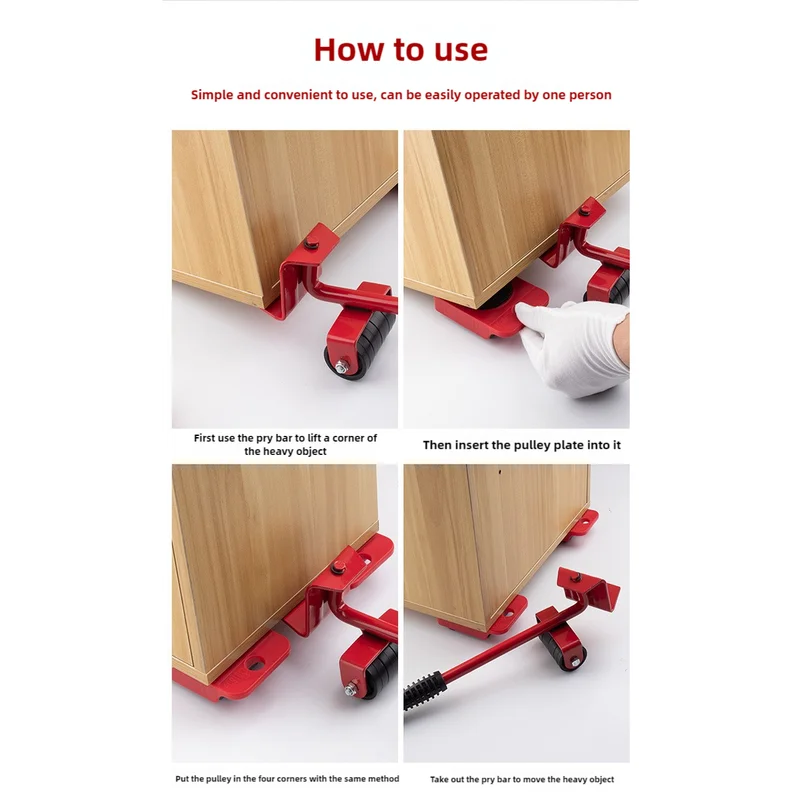 How to use

Simple and convenient to use, can be easily operated by one person

First use the pry bar to lift a corner of the heavy object

Then insert the pulley plate into it

Put the pulley in the four corners with the same method

Take out the pry bar to move the heavy object