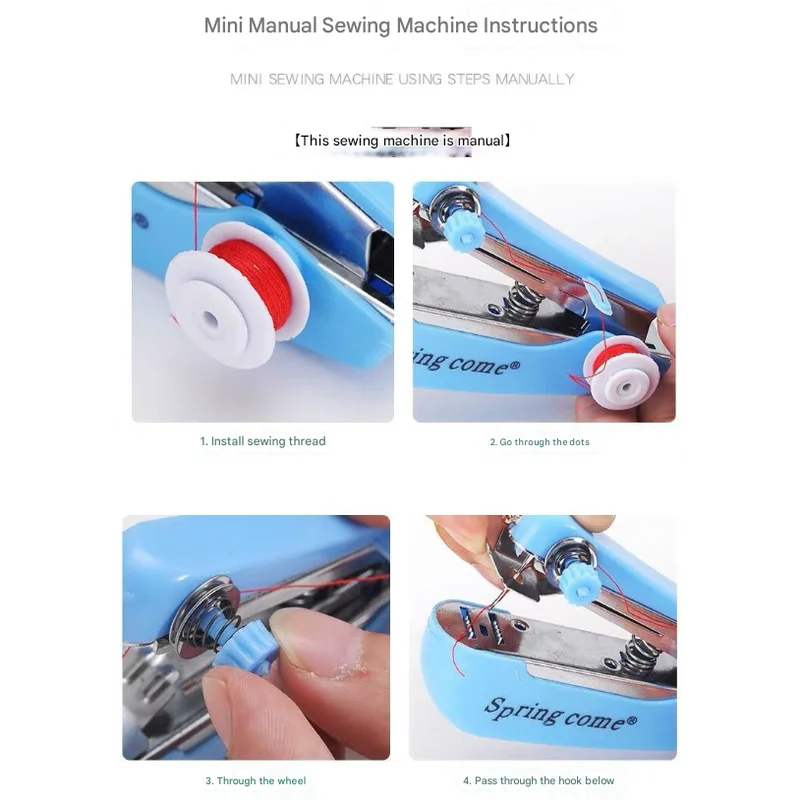 Mini Manual Sewing Machine Instructions

MINI SEWING MACHINE USING STEPS MANUALLY

【This sewing machine is manual】

ing come®

1. Install sewing thread

2. Go through the dots

Spring come®

3. Through the wheel

4. Pass through the hook below