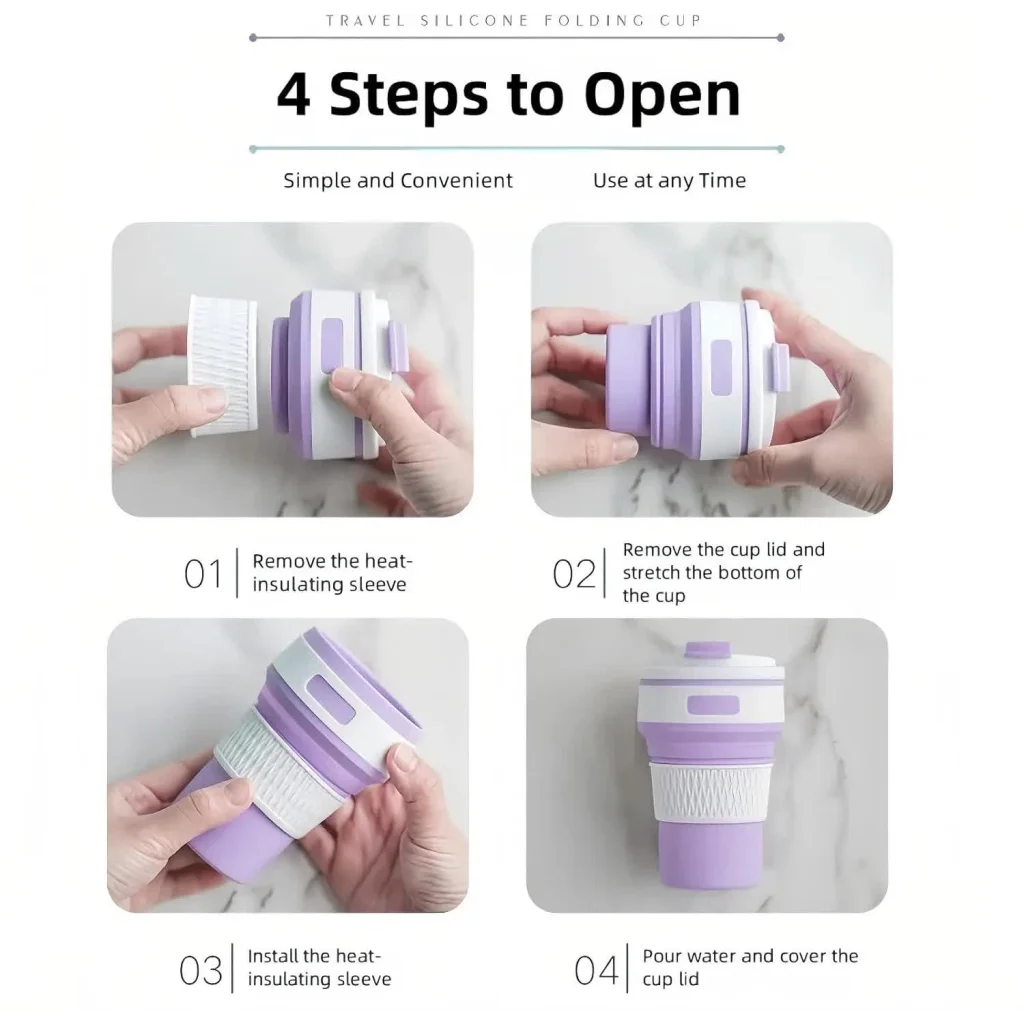 TRAVEL SILICONE FOLDING CUP

4 Steps to Open

Simple and Convenient

Use at any Time

01 Remove the heat-insulating sleeve

02 Remove the cup lid and stretch the bottom of the cup

03 Install the heat-insulating sleeve

04 Pour water and cover the cup lid