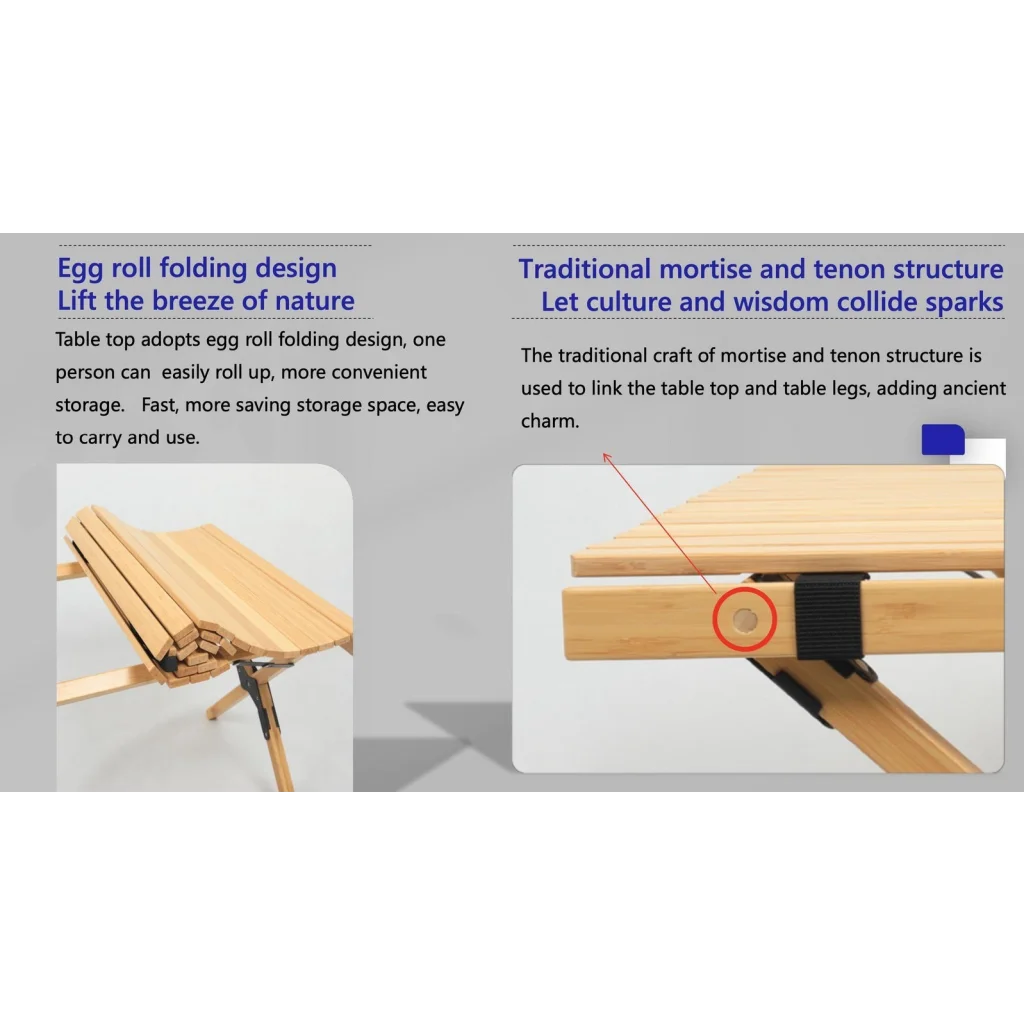 Egg roll folding design
Lift the breeze of nature

Table top adopts egg roll folding design, one person can easily roll up, more convenient storage. Fast, more saving storage space, easy to carry and use.

Traditional mortise and tenon structure
Let culture and wisdom collide sparks

The traditional craft of mortise and tenon structure is used to link the table top and table legs, adding ancient charm.