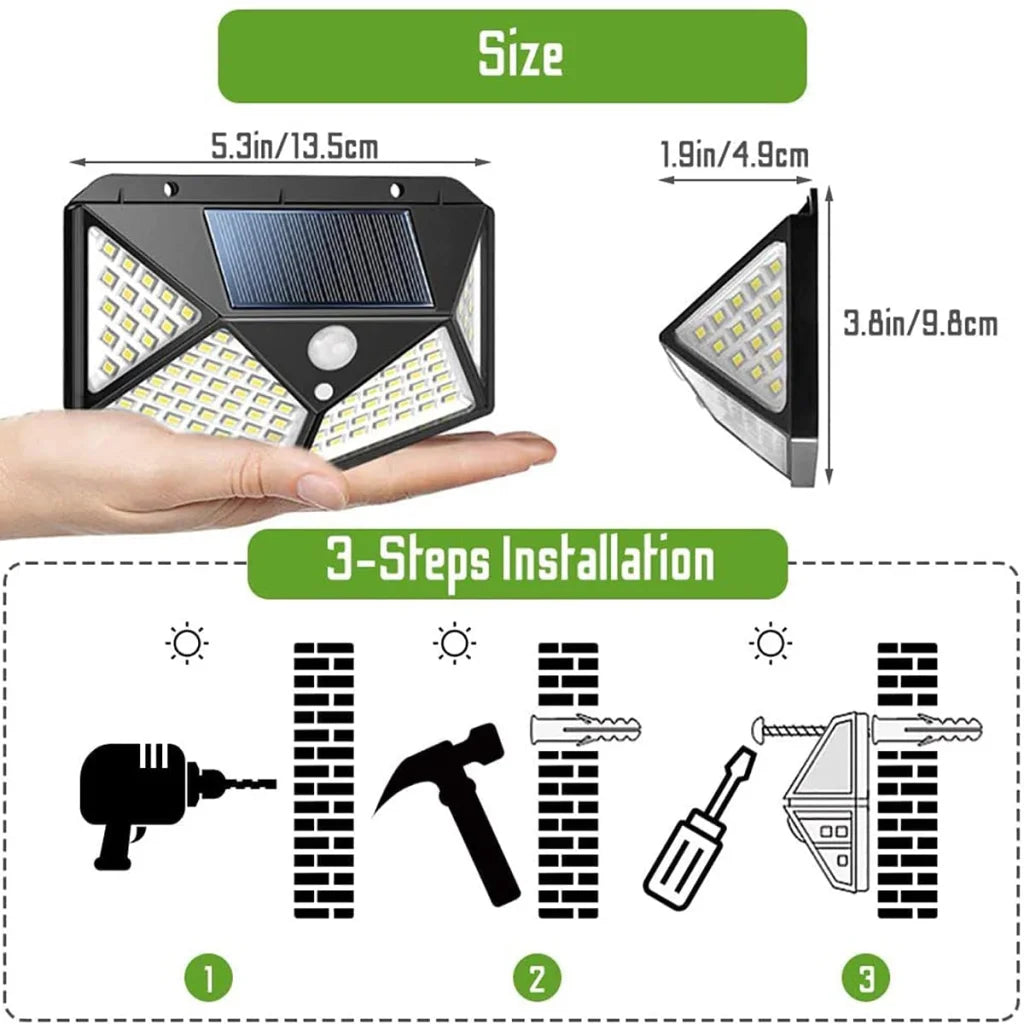 Size

5.3in/13.5cm

1.9in/4.9cm

3.8in/9.8cm

3-Steps Installation

1

2

3