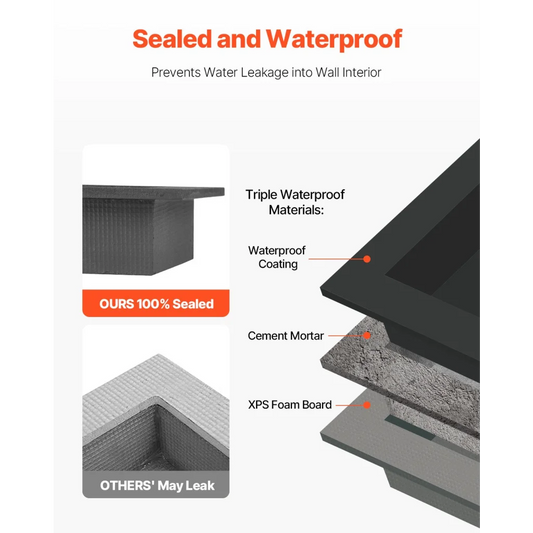 Sealed and Waterproof

Prevents Water Leakage into Wall Interior

OURS 100% Sealed

OTHERS' May Leak

Triple Waterproof Materials:

Waterproof Coating

Cement Mortar

XPS Foam Board