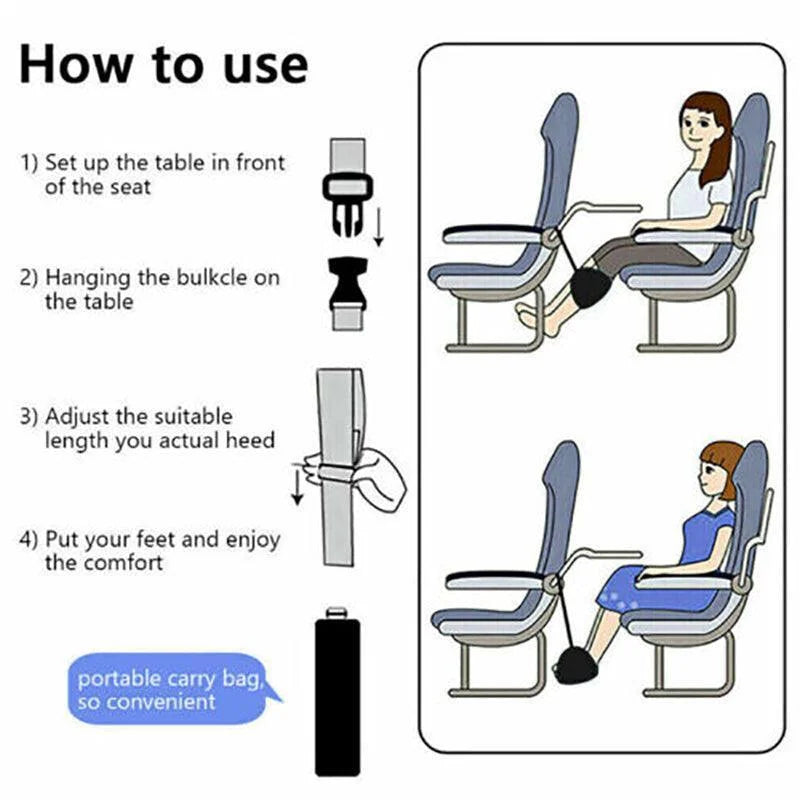 How to use

1) Set up the table in front of the seat

2) Hanging the bulkcle on the table

3) Adjust the suitable length you actual heed

4) Put your feet and enjoy the comfort

portable carry bag, so convenient