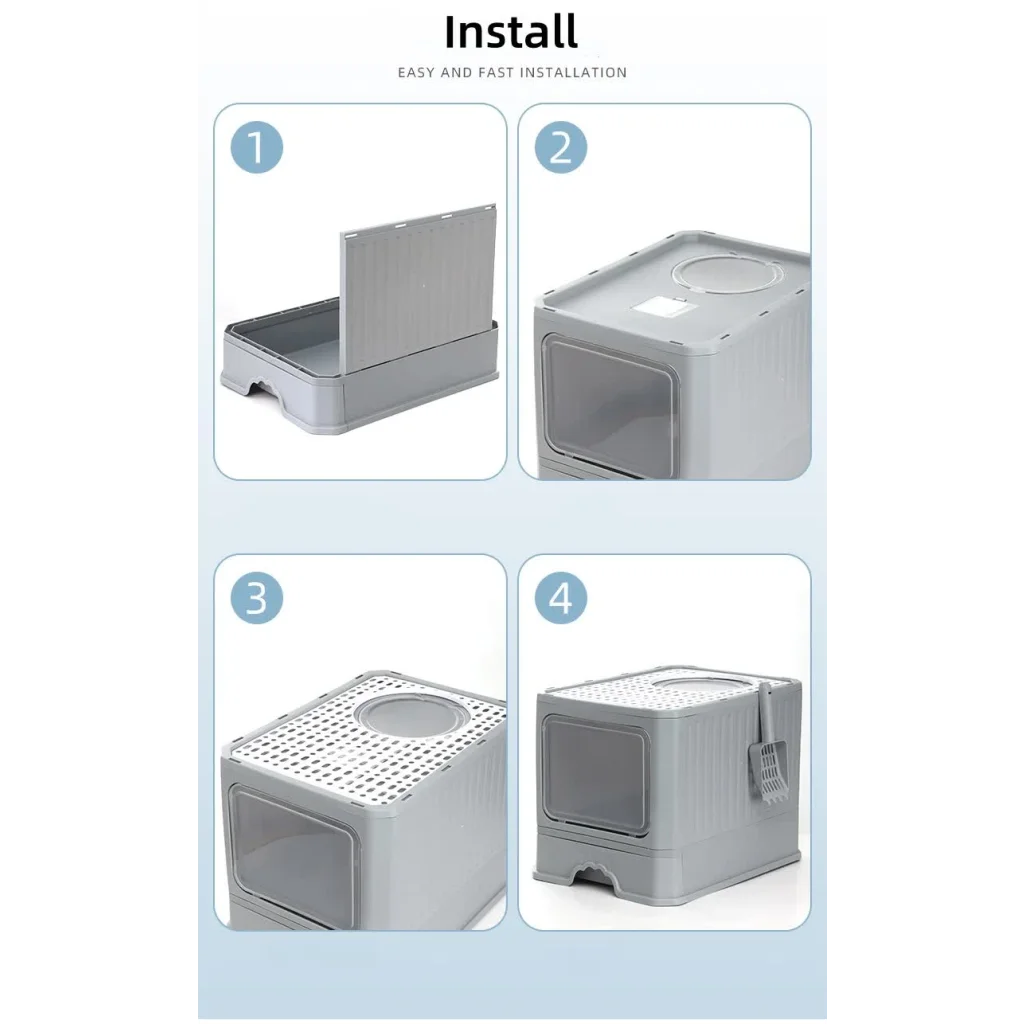 Install

EASY AND FAST INSTALLATION

1

2

3

4