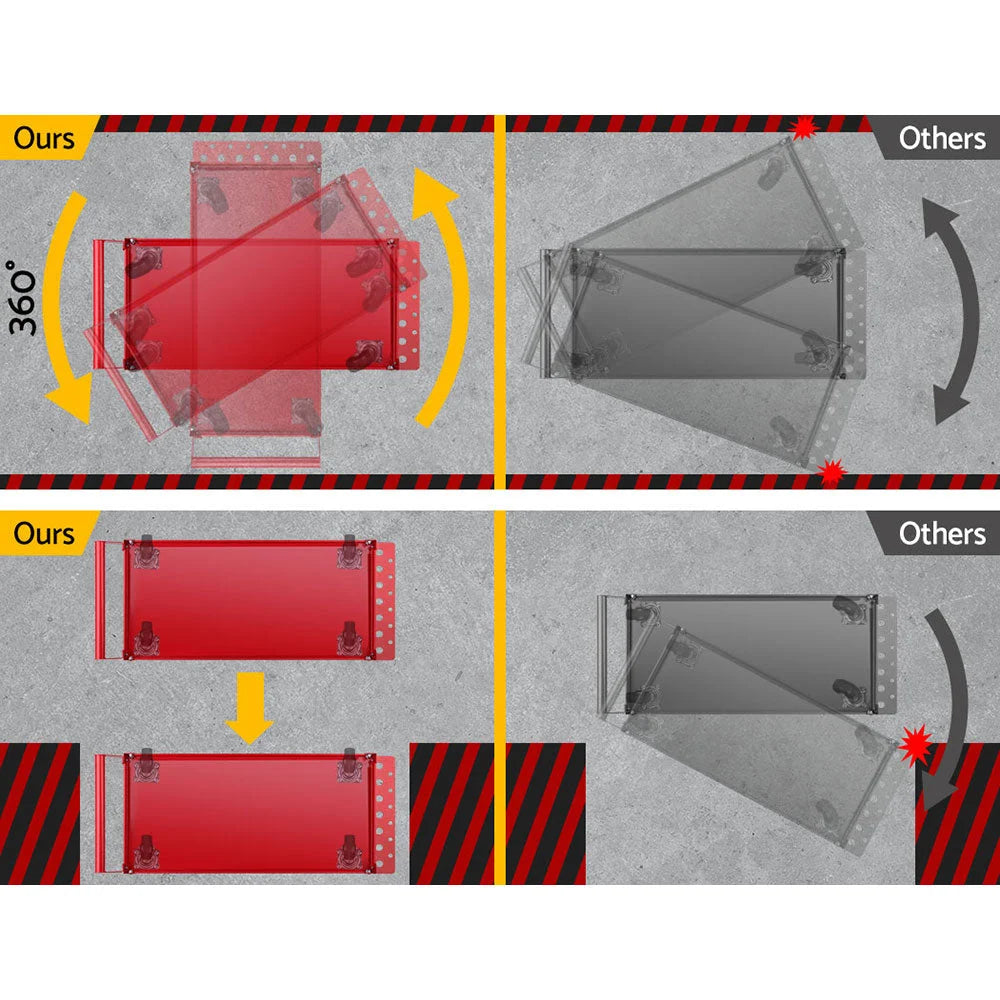 Ours

360°

Others

Ours

Others