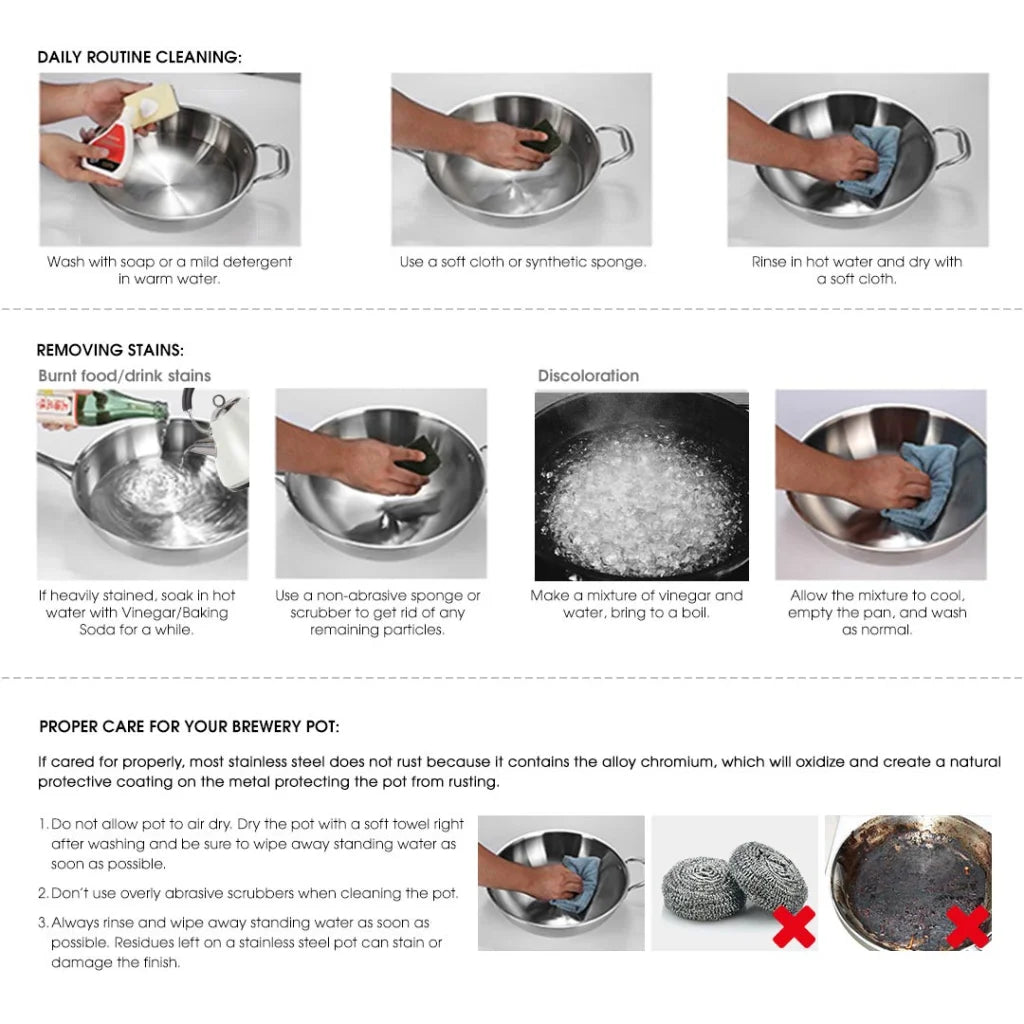 DAILY ROUTINE CLEANING:

Wash with soap or a mild detergent in warm water.

Use a soft cloth or synthetic sponge.

Rinse in hot water and dry with a soft cloth.

REMOVING STAINS:

Burnt food/drink stains

If heavily stained, soak in hot water with Vinegar/Baking Soda for a while.

Use a non-abrasive sponge or scrubber to get rid of any remaining particles.

Discoloration

Make a mixture of vinegar and water, bring to a boil.

Allow the mixture to cool, empty the pan, and wash as normal.

PROPER CARE FOR YOUR BREWERY POT:

If cared for properly, most stainless steel does not rust because it contains the alloy chromium, which will oxidize and create a natural protective coating on the metal protecting the pot from rusting.

1. Do not allow pot to air dry. Dry the pot with a soft towel right after washing and be sure to wipe away standing water as soon as possible.

2. Don't use overly abrasive scrubbers when cleaning the pot.

3. Always rinse and wipe away standing water as soon as possible. Residues left on a stainless steel pot can stain or damage the finish.