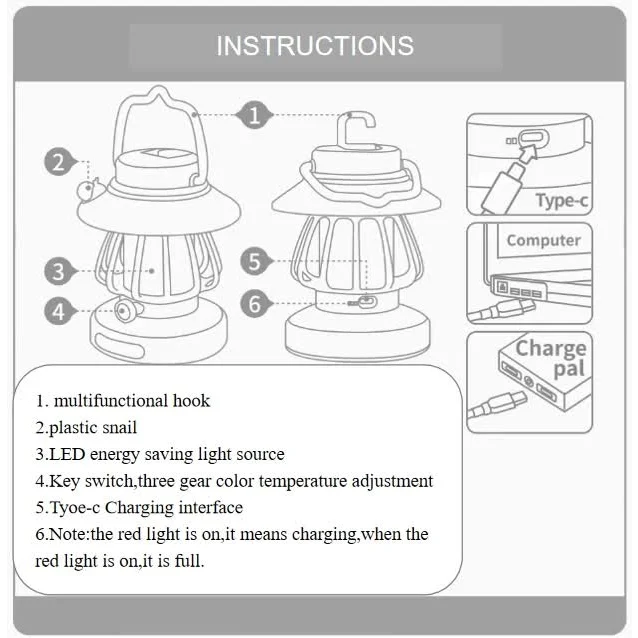 INSTRUCTIONS

1

2

3

4

5

6

Type-c

Computer

Charge pal

1. multifunctional hook
2.plastic snail
3.LED energy saving light source
4.Key switch,three gear color temperature adjustment
5.Tyoe-c Charging interface
6.Note:the red light is on,it means charging,when the red light is on,it is full.