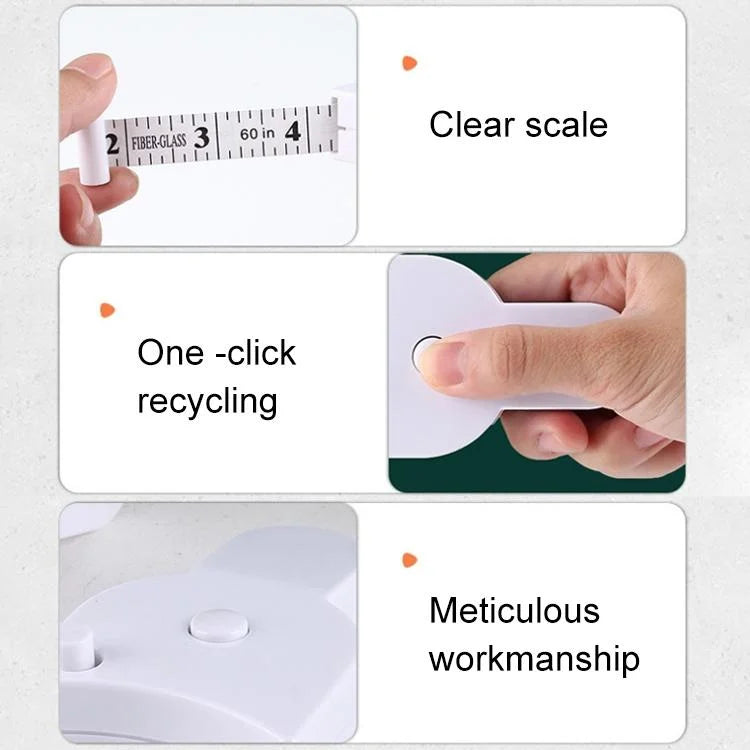 2 FIBER-GLASS 3 60 in 4

Clear scale

One -click recycling

Meticulous workmanship