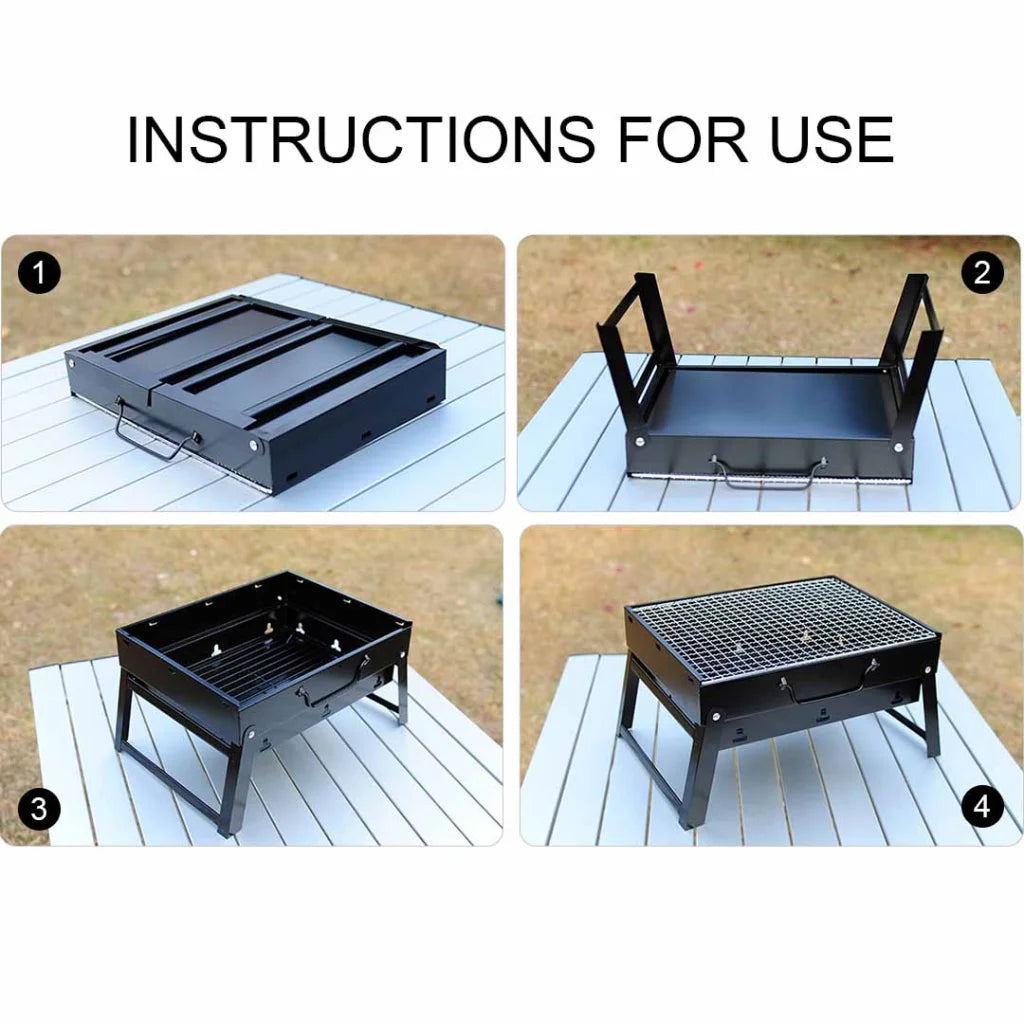 INSTRUCTIONS FOR USE

1

2

3

4