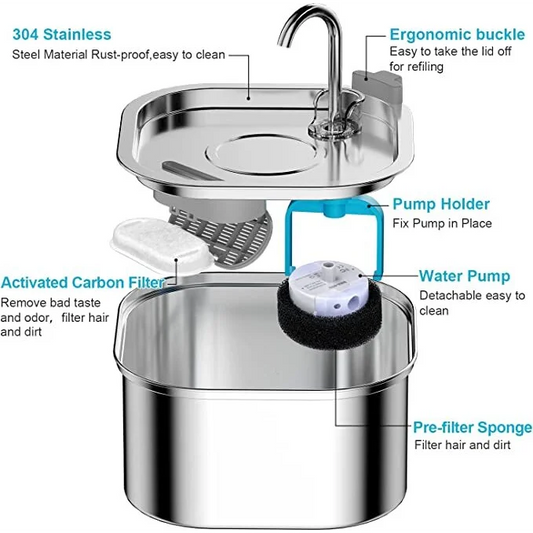 304 Stainless
Steel Material Rust-proof,easy to clean

Ergonomic buckle
Easy to take the lid off for refiling

Pump Holder
Fix Pump in Place

Activated Carbon Filter
Remove bad taste and odor, filter hair and dirt

Water Pump
Detachable easy to clean

Pre-filter Sponge
Filter hair and dirt