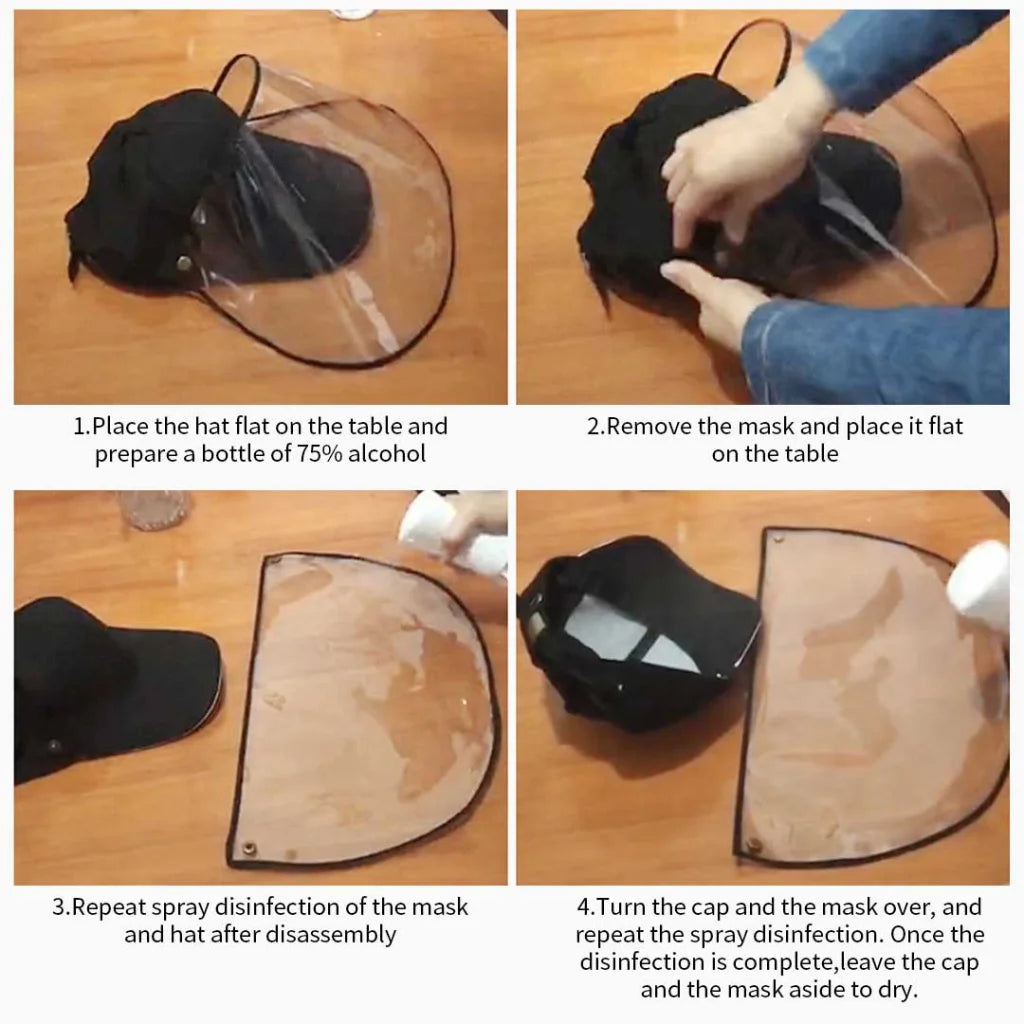 1.Place the hat flat on the table and prepare a bottle of 75% alcohol

2.Remove the mask and place it flat on the table

3.Repeat spray disinfection of the mask and hat after disassembly

4.Turn the cap and the mask over, and repeat the spray disinfection. Once the disinfection is complete,leave the cap and the mask aside to dry.