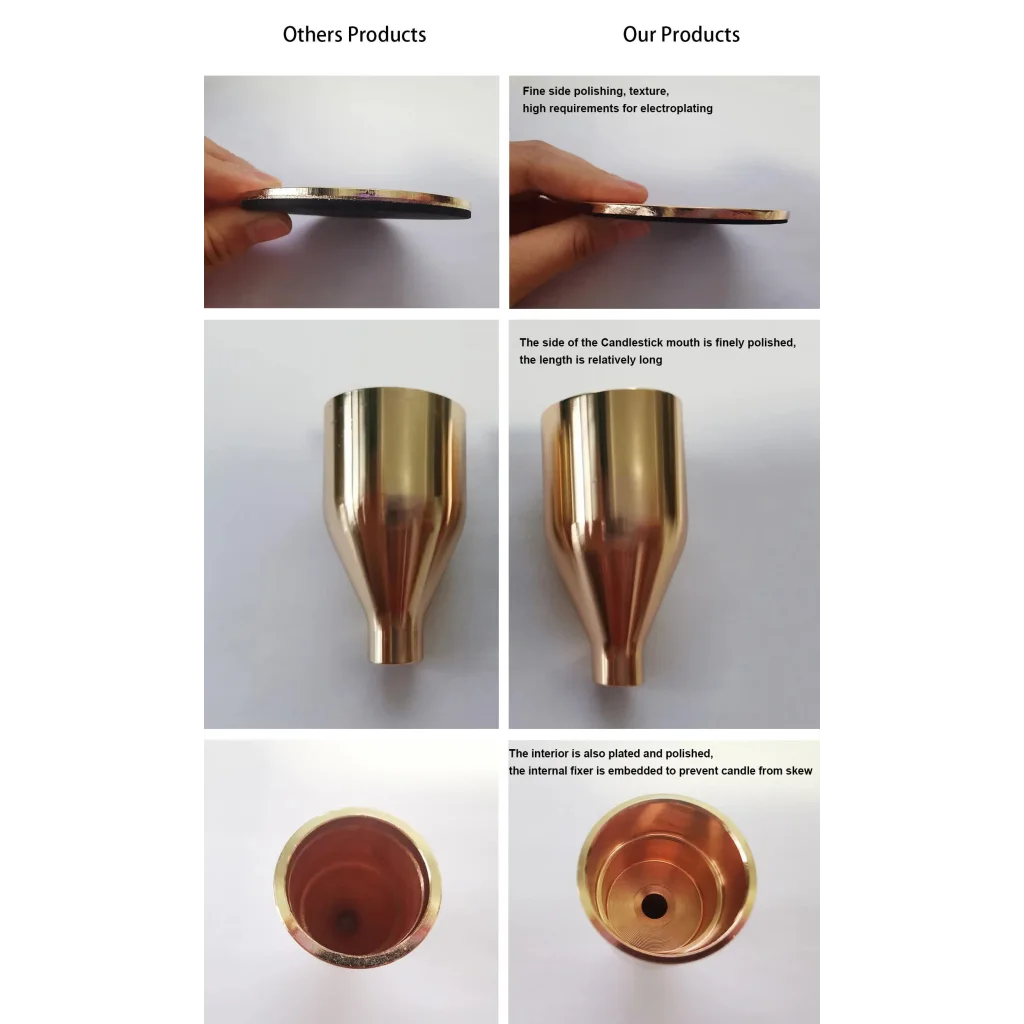 Others Products

Our Products

Fine side polishing, texture, high requirements for electroplating

The side of the Candlestick mouth is finely polished, the length is relatively long

The interior is also plated and polished, the internal fixer is embedded to prevent candle from skew