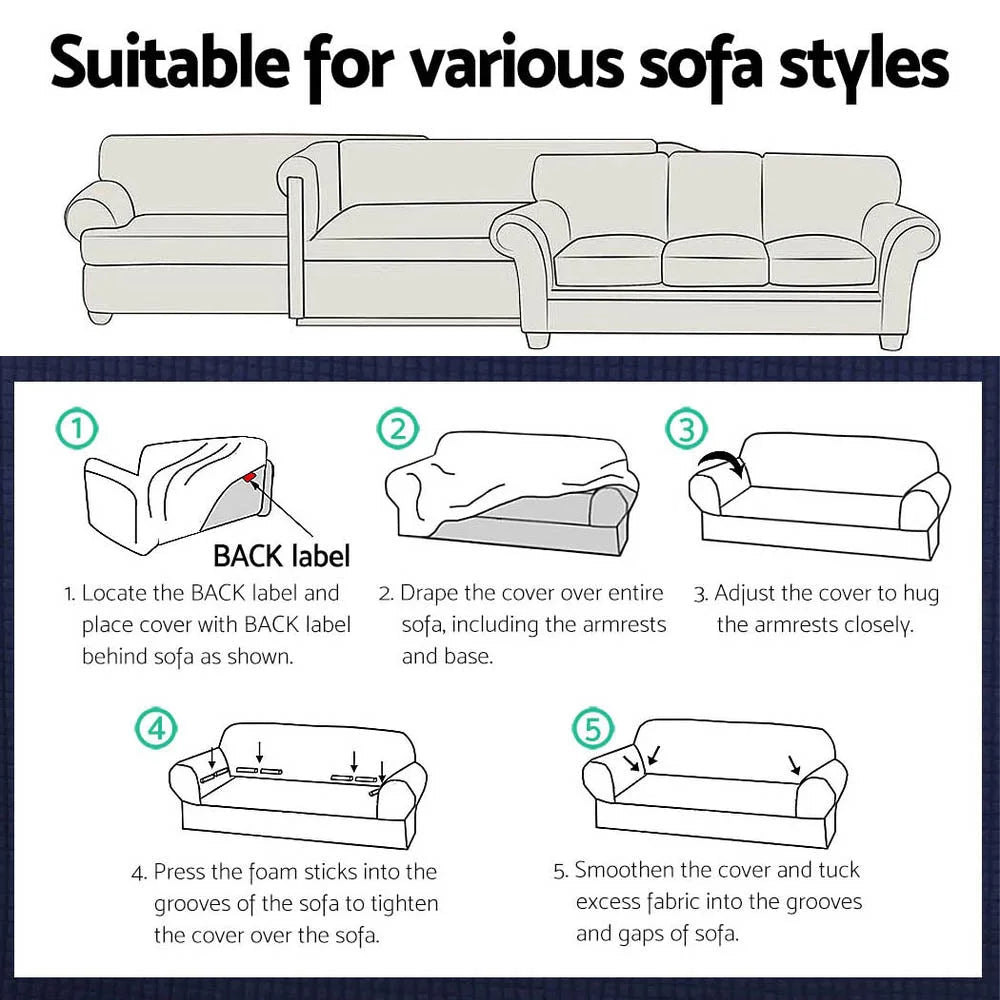 Suitable for various sofa styles

①

BACK label

1. Locate the BACK label and place cover with BACK label behind sofa as shown.

②

2. Drape the cover over entire sofa, including the armrests and base.

③

3. Adjust the cover to hug the armrests closely.

④

4. Press the foam sticks into the grooves of the sofa to tighten the cover over the sofa.

⑤

5. Smoothen the cover and tuck excess fabric into the grooves and gaps of sofa.