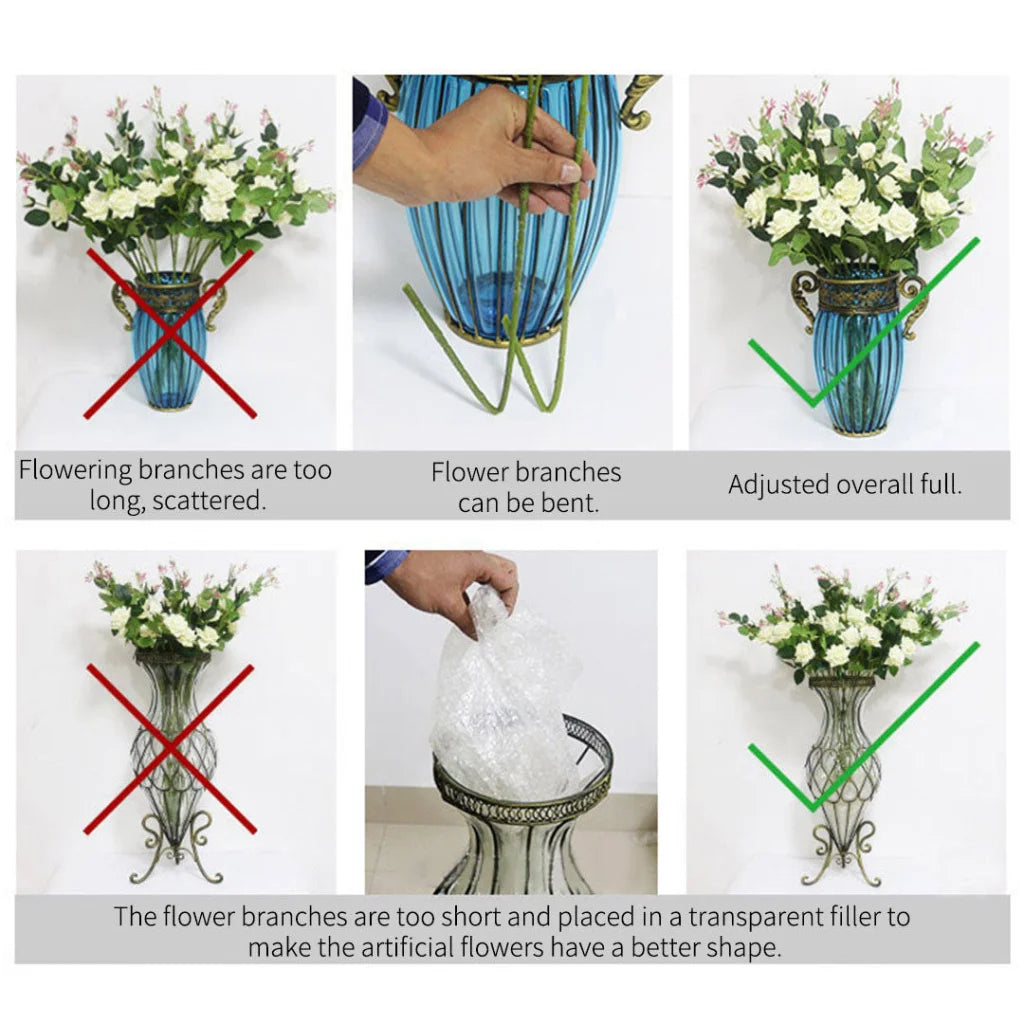 Flowering branches are too long, scattered.

Flower branches can be bent.

Adjusted overall full.

The flower branches are too short and placed in a transparent filler to make the artificial flowers have a better shape.