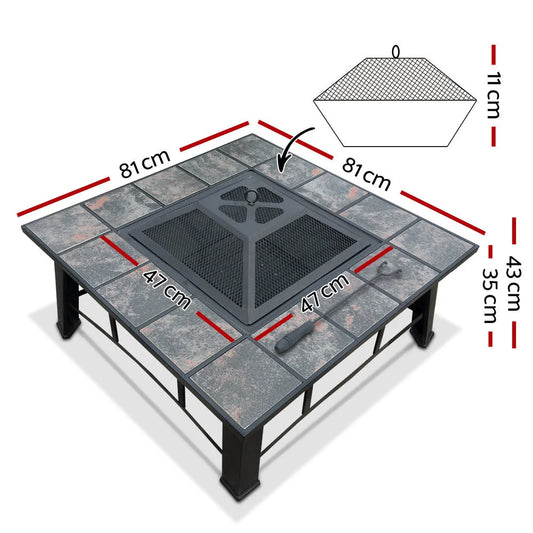 11 cm

81 cm

81 cm

47 cm

47 cm

43 cm

35 cm