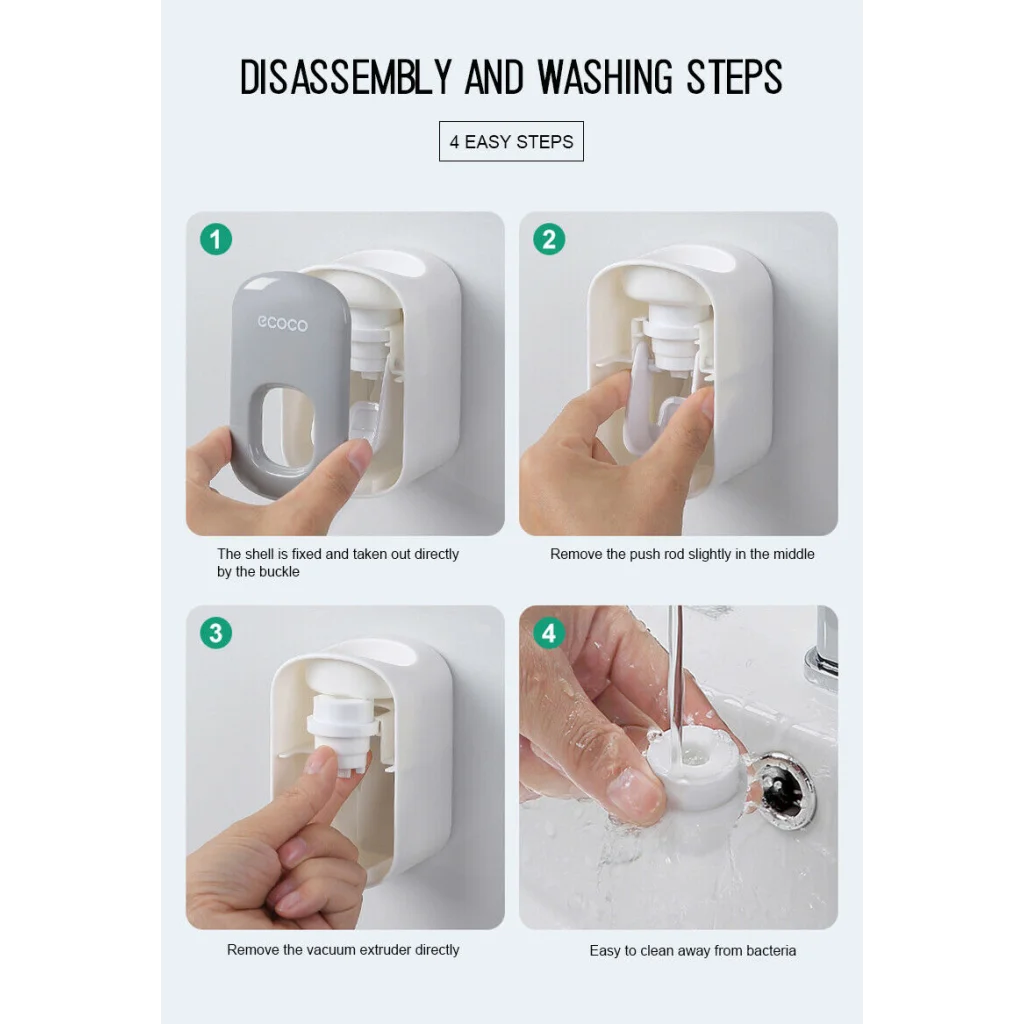 DISASSEMBLY AND WASHING STEPS

4 EASY STEPS

1

ecoco

The shell is fixed and taken out directly by the buckle

2

Remove the push rod slightly in the middle

3

Remove the vacuum extruder directly

4

Easy to clean away from bacteria