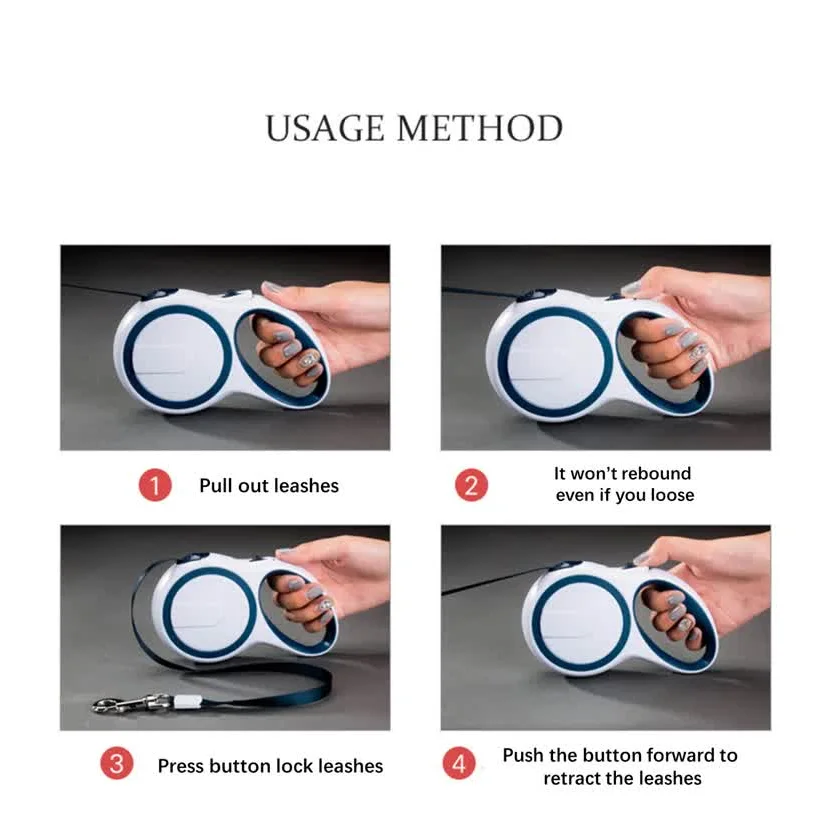 USAGE METHOD

1 Pull out leashes

2 It won't rebound even if you loose

3 Press button lock leashes

4 Push the button forward to retract the leashes