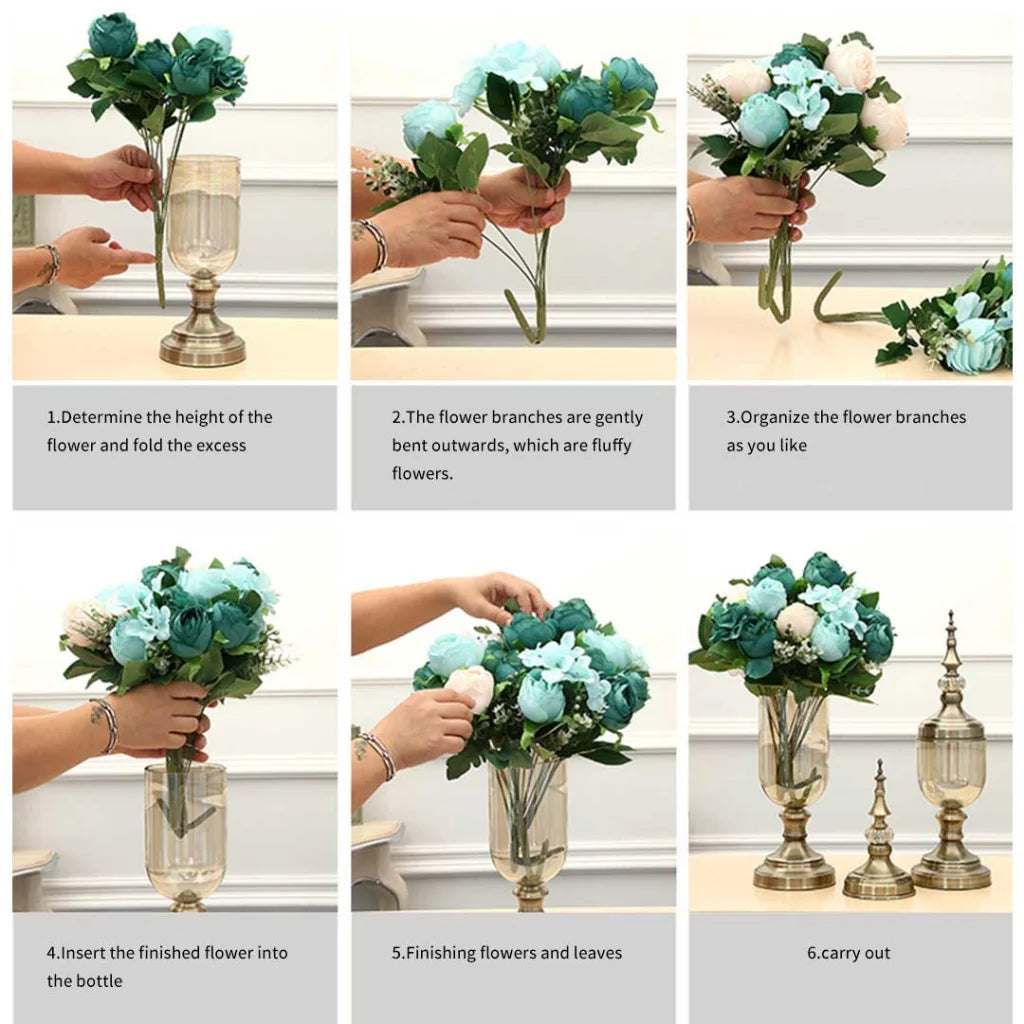 1.Determine the height of the flower and fold the excess

2.The flower branches are gently bent outwards, which are fluffy flowers.

3.Organize the flower branches as you like

4.Insert the finished flower into the bottle

5.Finishing flowers and leaves

6.carry out