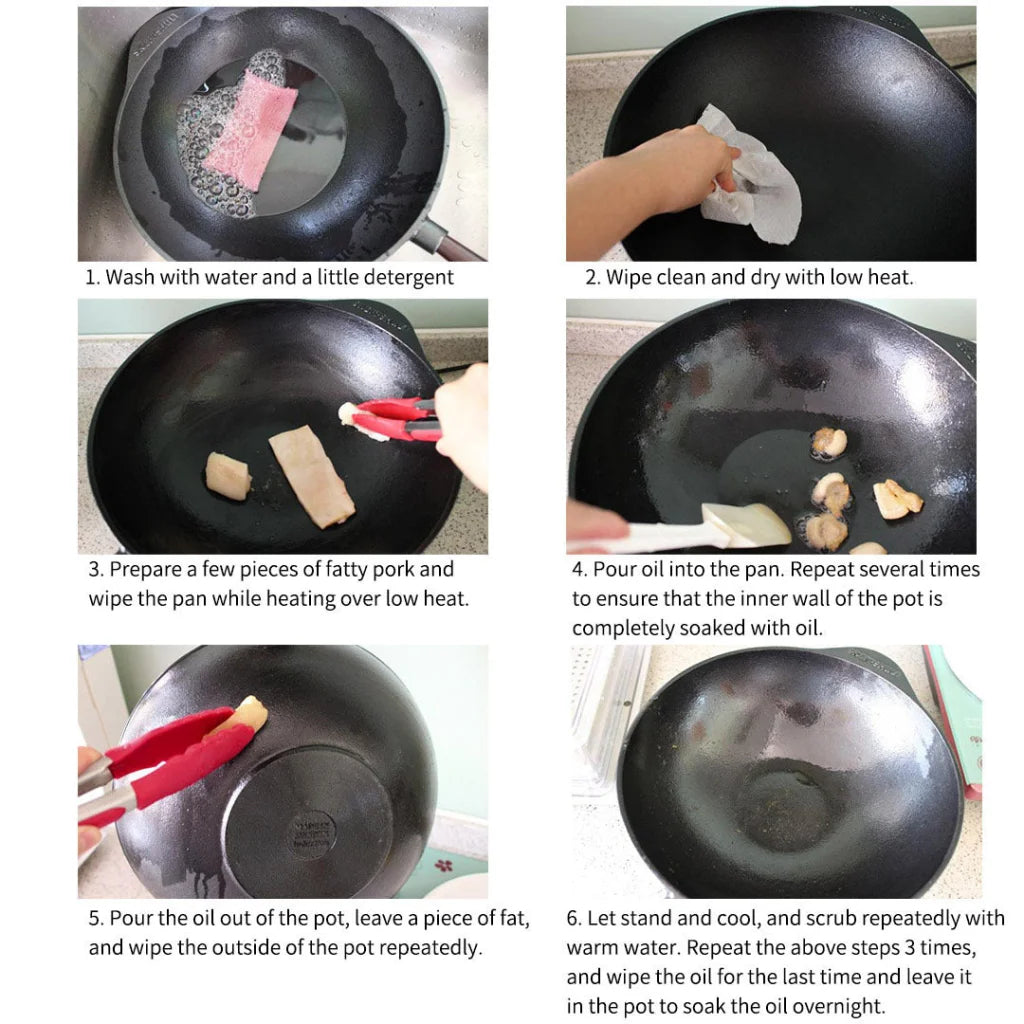 1. Wash with water and a little detergent

2. Wipe clean and dry with low heat.

3. Prepare a few pieces of fatty pork and wipe the pan while heating over low heat.

4. Pour oil into the pan. Repeat several times to ensure that the inner wall of the pot is completely soaked with oil.

5. Pour the oil out of the pot, leave a piece of fat, and wipe the outside of the pot repeatedly.

6. Let stand and cool, and scrub repeatedly with warm water. Repeat the above steps 3 times, and wipe the oil for the last time and leave it in the pot to soak the oil overnight.