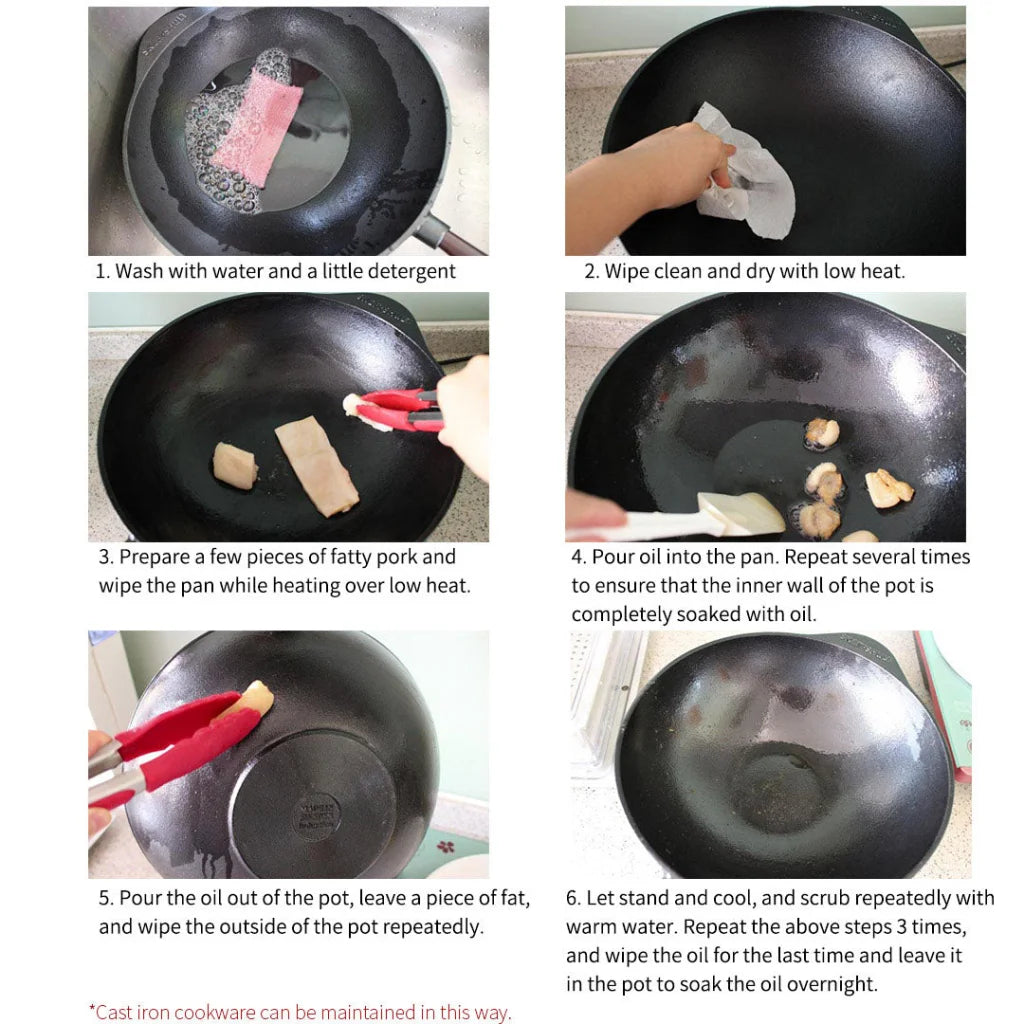 1. Wash with water and a little detergent

2. Wipe clean and dry with low heat.

3. Prepare a few pieces of fatty pork and wipe the pan while heating over low heat.

4. Pour oil into the pan. Repeat several times to ensure that the inner wall of the pot is completely soaked with oil.

5. Pour the oil out of the pot, leave a piece of fat, and wipe the outside of the pot repeatedly.

6. Let stand and cool, and scrub repeatedly with warm water. Repeat the above steps 3 times, and wipe the oil for the last time and leave it in the pot to soak the oil overnight.

*Cast iron cookware can be maintained in this way.