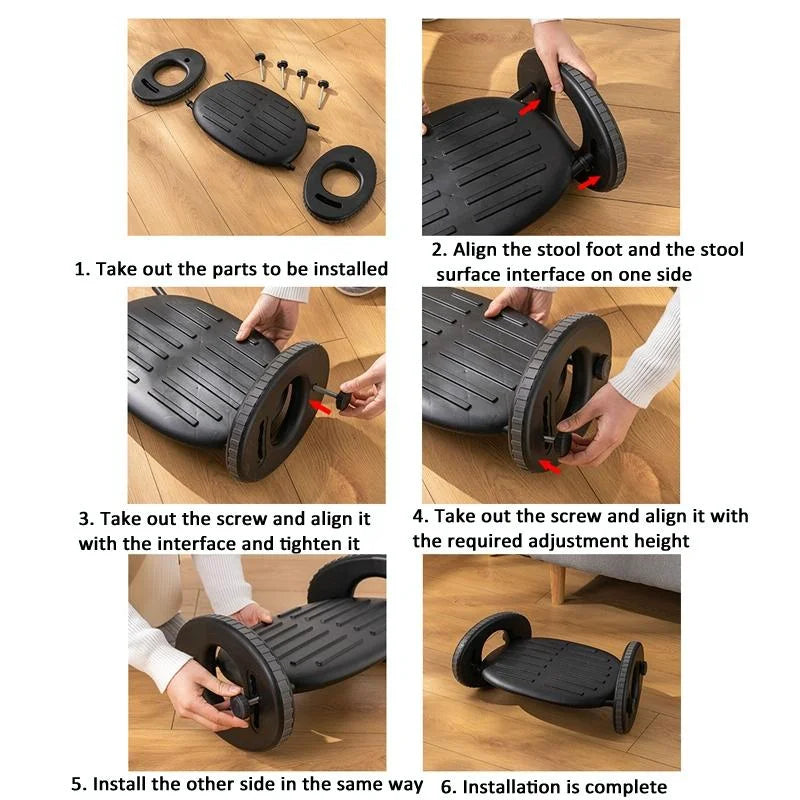 1. Take out the parts to be installed

2. Align the stool foot and the stool surface interface on one side

3. Take out the screw and align it with the interface and tighten it

4. Take out the screw and align it with the required adjustment height

5. Install the other side in the same way

6. Installation is complete