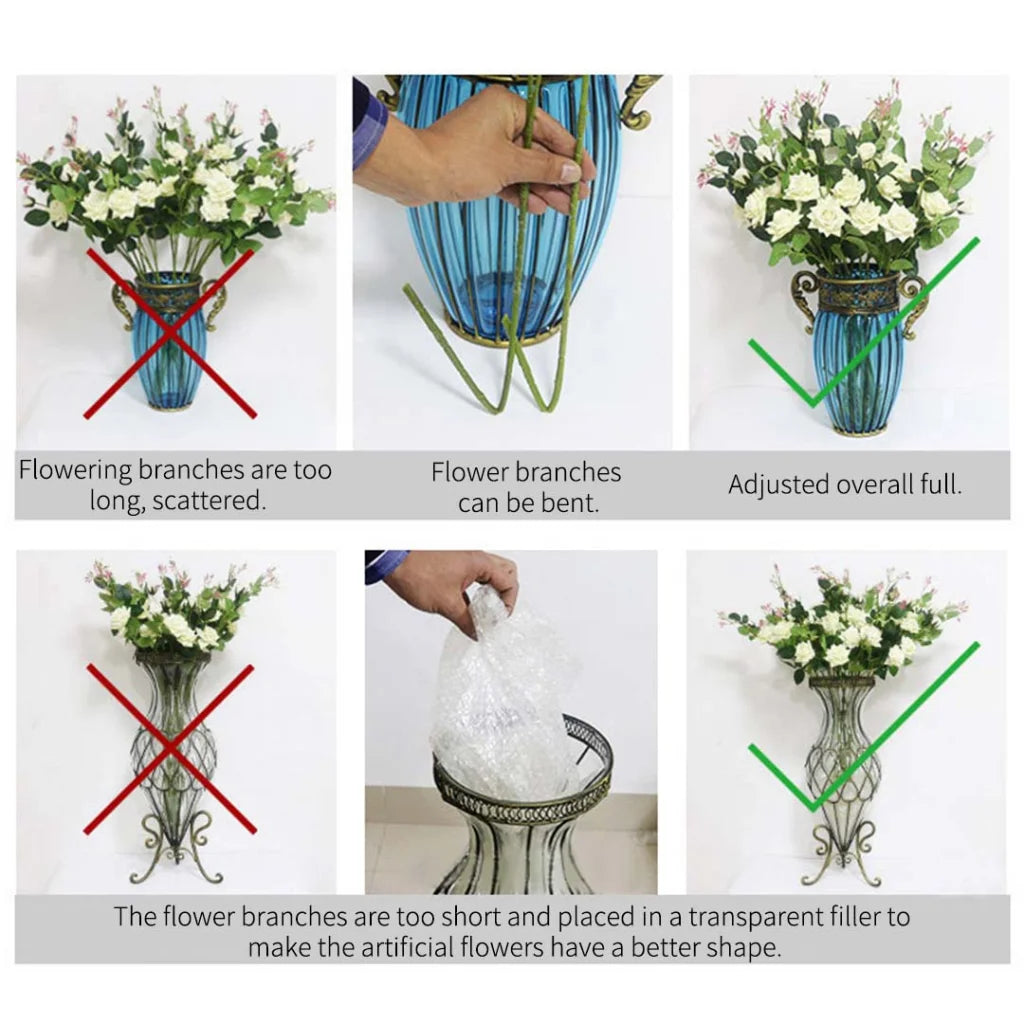 Flowering branches are too long, scattered.

Flower branches can be bent.

Adjusted overall full.

The flower branches are too short and placed in a transparent filler to make the artificial flowers have a better shape.