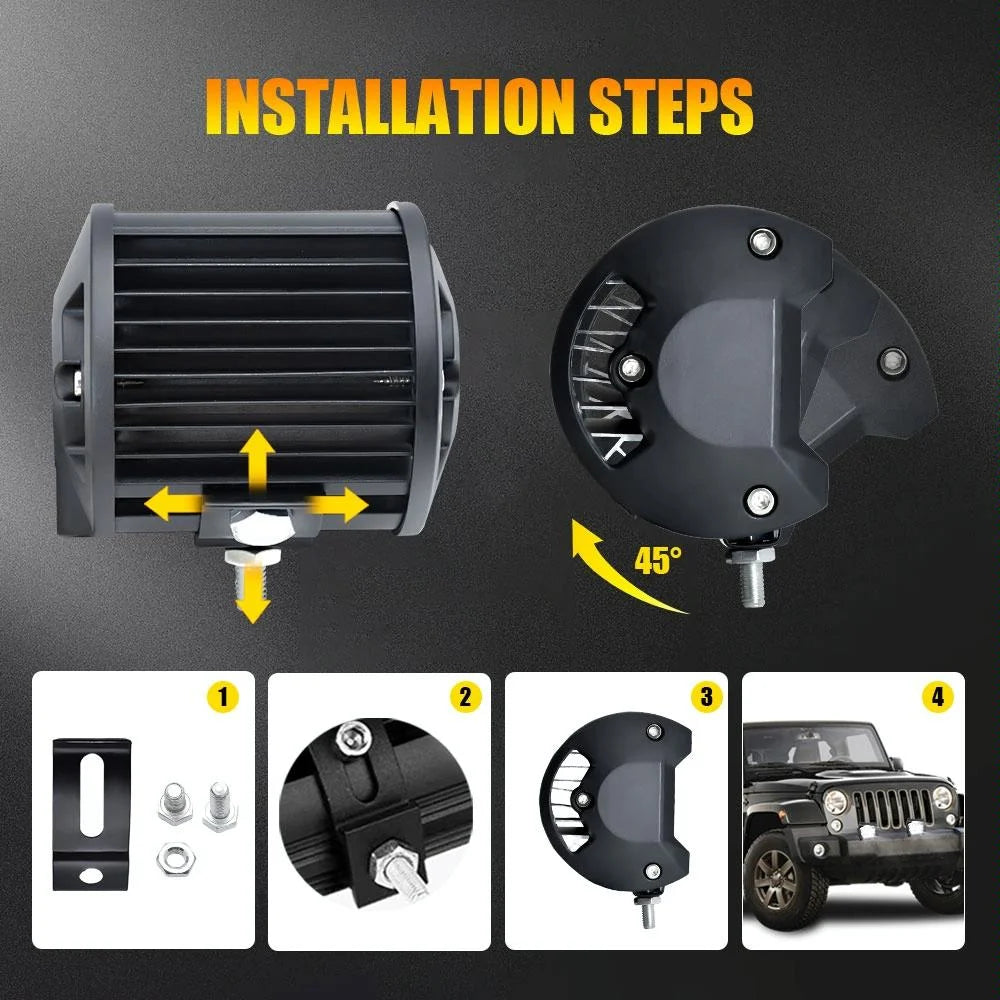 INSTALLATION STEPS

45°

1

2

3

4