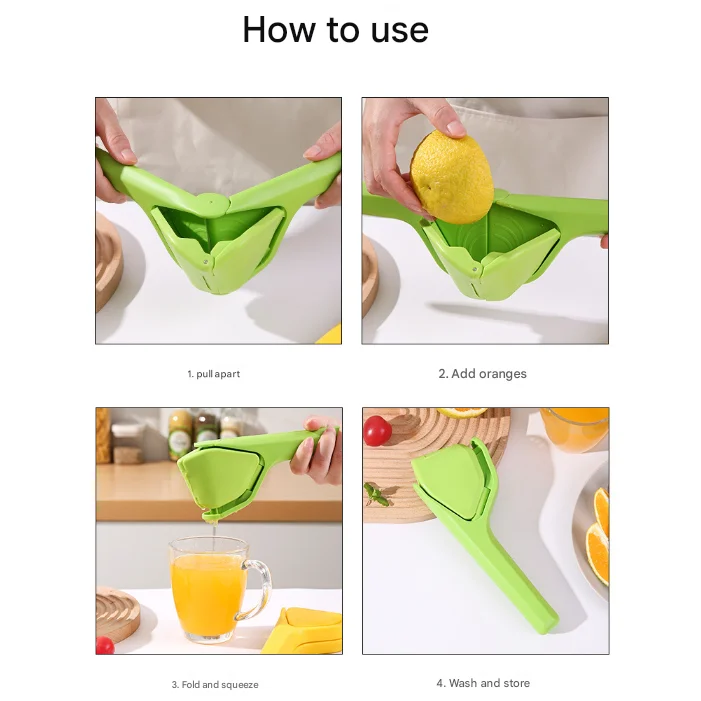 How to use

1. pull apart

2. Add oranges

3. Fold and squeeze

4. Wash and store