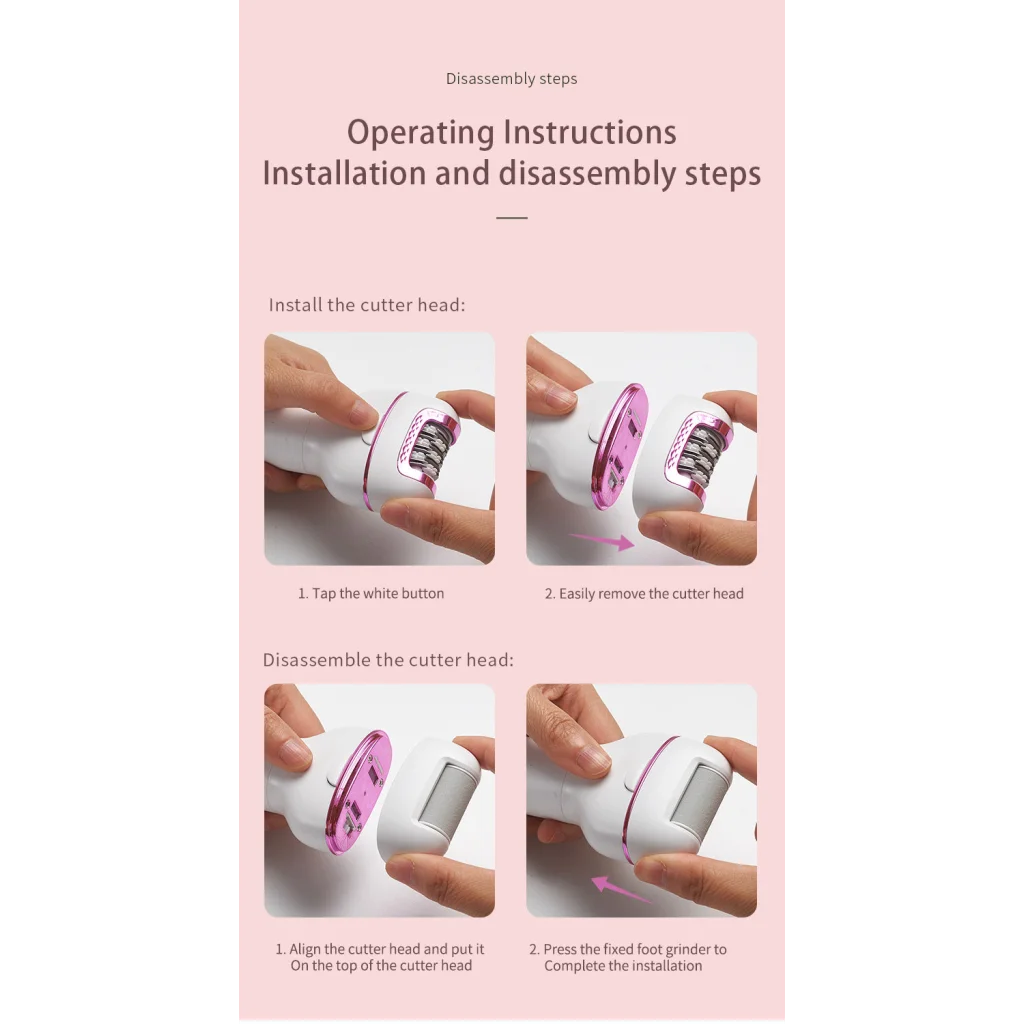 Disassembly steps

Operating Instructions
Installation and disassembly steps

Install the cutter head:

1. Tap the white button

2. Easily remove the cutter head

Disassemble the cutter head:

1. Align the cutter head and put it On the top of the cutter head

2. Press the fixed foot grinder to Complete the installation