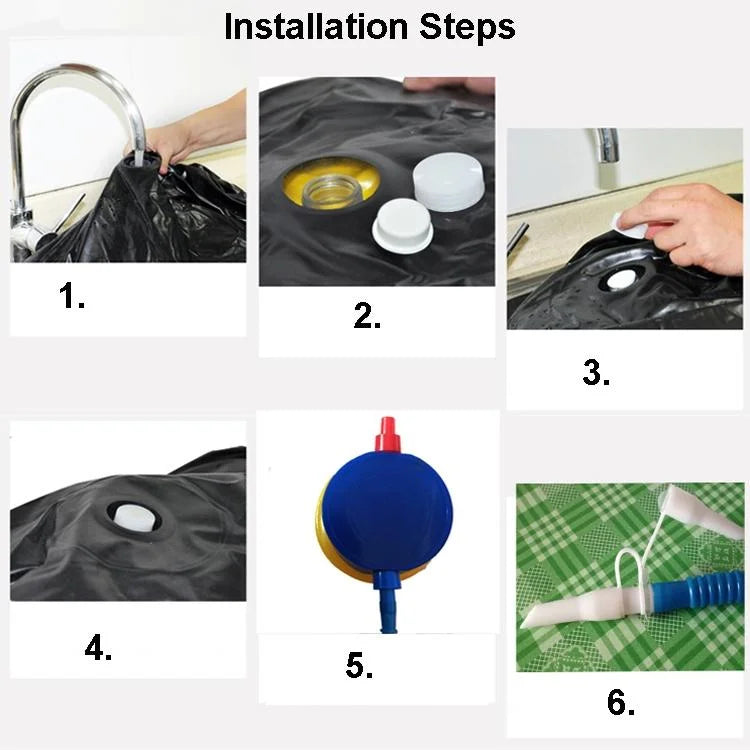 Installation Steps

1.

2.

3.

4.

5.

6.